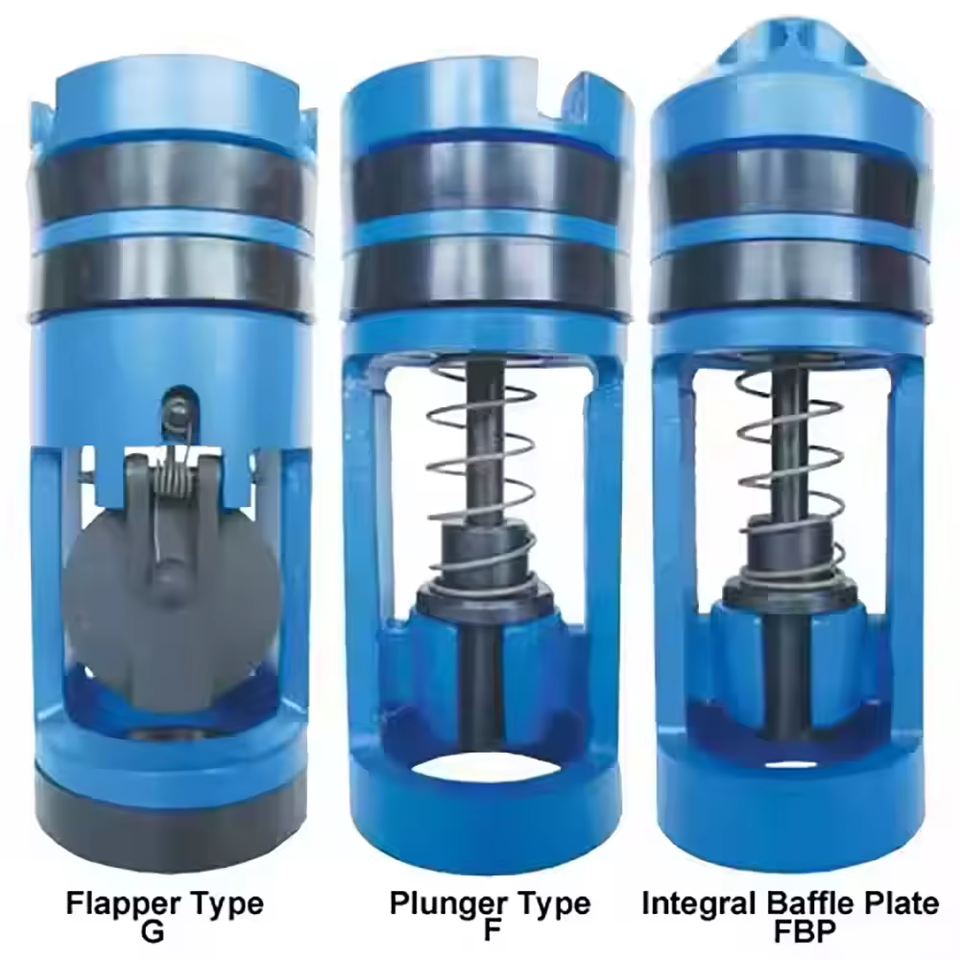 Flapper Type
G

Plunger Type
F

Integral Baffle Plate
FBP