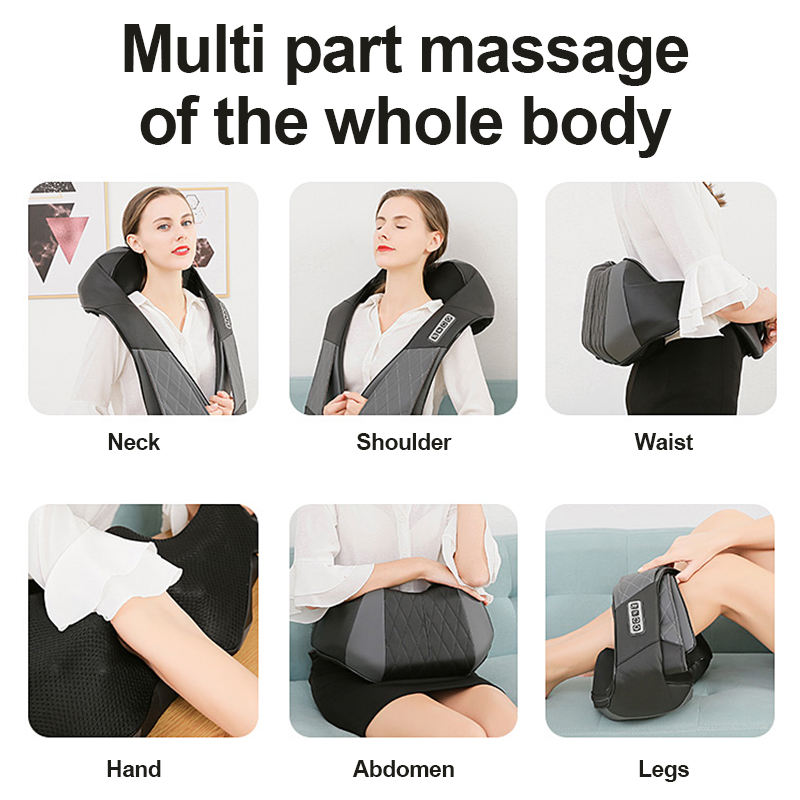 Multi part massage of the whole body

Neck

Shoulder

Waist

Hand

Abdomen

Legs