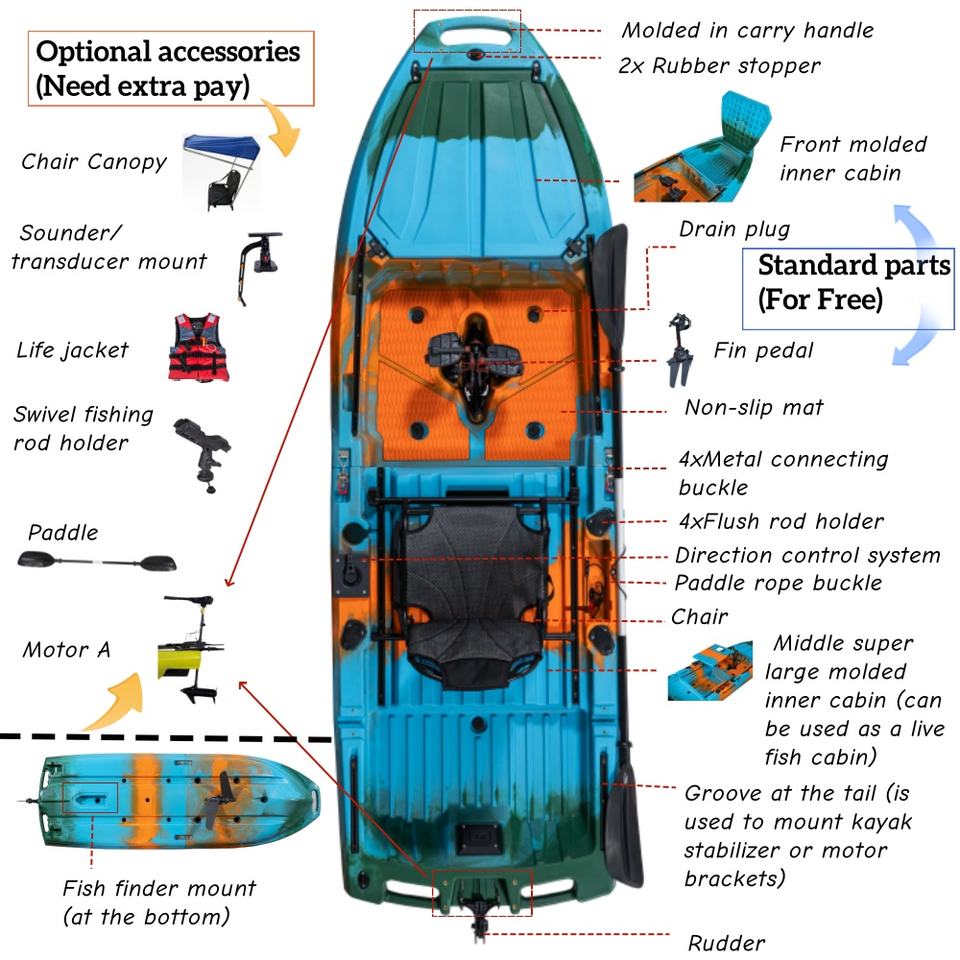 Optional accessories
(Need extra pay)

Chair Canopy

Sounder/
transducer mount

Life jacket

Swivel fishing
rod holder

Paddle

Motor A

Fish finder mount
(at the bottom)

Molded in carry handle

2x Rubber stopper

Front molded
inner cabin

Drain plug

Standard parts
(For Free)

Fin pedal

Non-slip mat

4xMetal connecting
buckle

4xFlush rod holder

Direction control system

Paddle rope buckle

Chair

Middle super
large molded
inner cabin (can
be used as a live
fish cabin)

Groove at the tail (is
used to mount kayak
stabilizer or motor
brackets)

Rudder