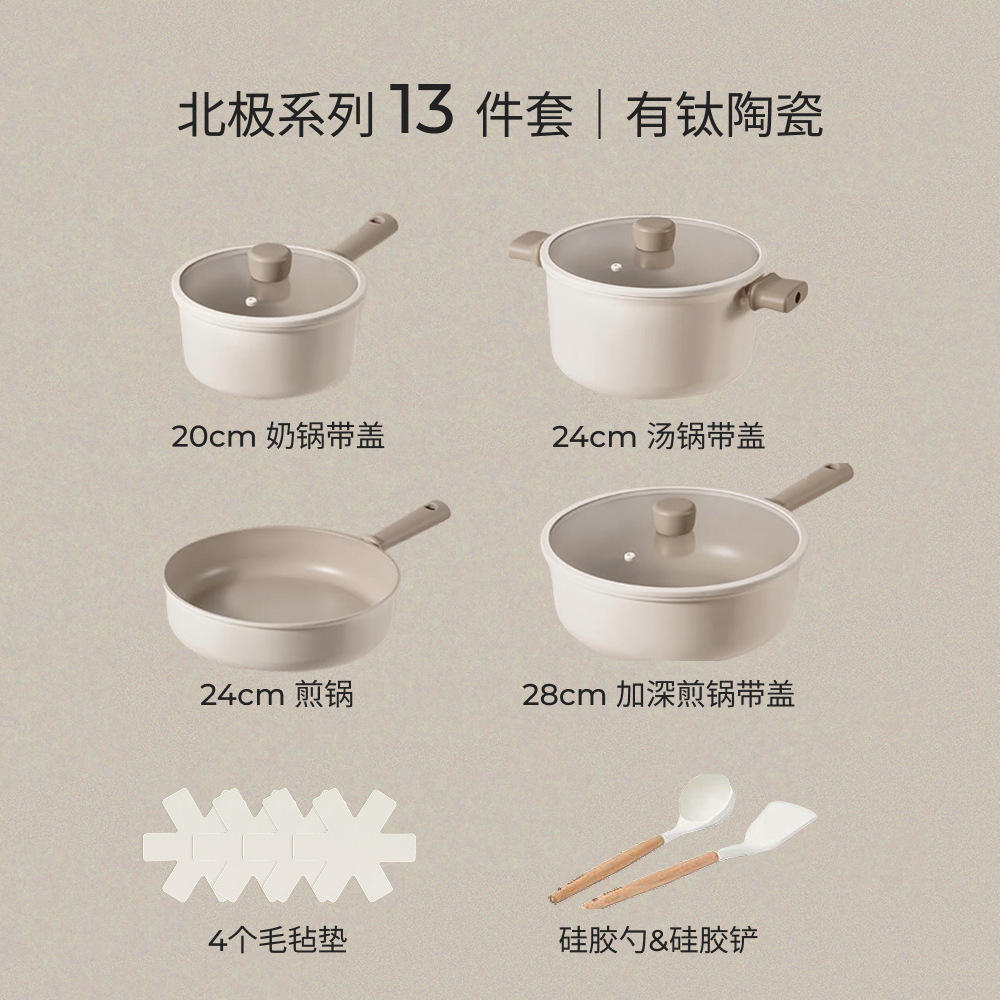 北极系列 13 件套 | 有钛陶瓷

20cm 奶锅带盖

24cm 汤锅带盖

24cm 煎锅

28cm 加深煎锅带盖

4个毛毡垫

硅胶勺&硅胶铲