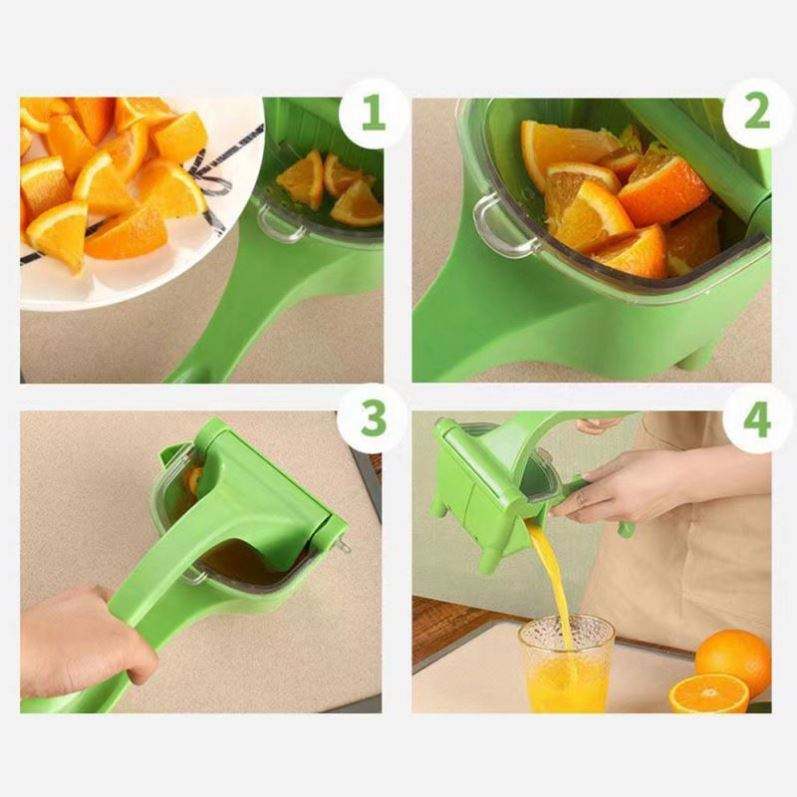 1

2

3

4