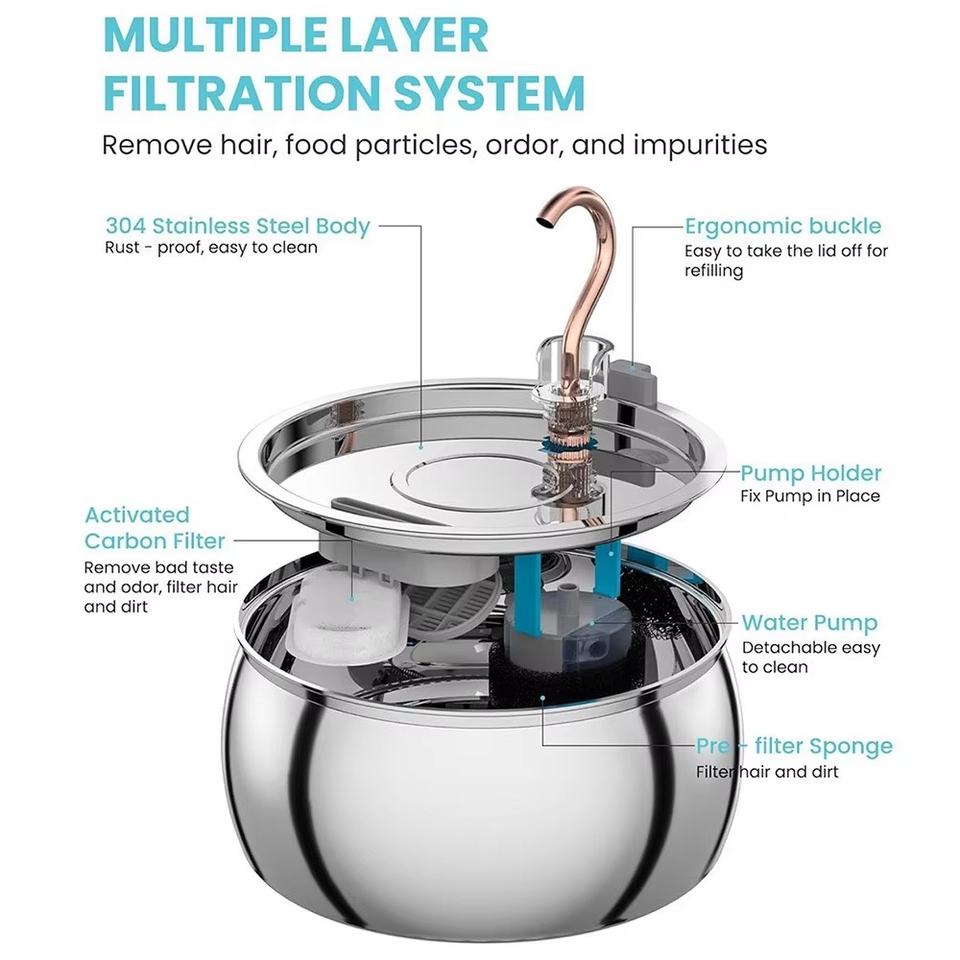 MULTIPLE LAYER FILTRATION SYSTEM

Remove hair, food particles, ordor, and impurities

304 Stainless Steel Body
Rust - proof, easy to clean

Ergonomic buckle
Easy to take the lid off for refilling

Pump Holder
Fix Pump in Place

Activated Carbon Filter
Remove bad taste and odor, filter hair and dirt

Water Pump
Detachable easy to clean

Pre - filter Sponge
Filter hair and dirt