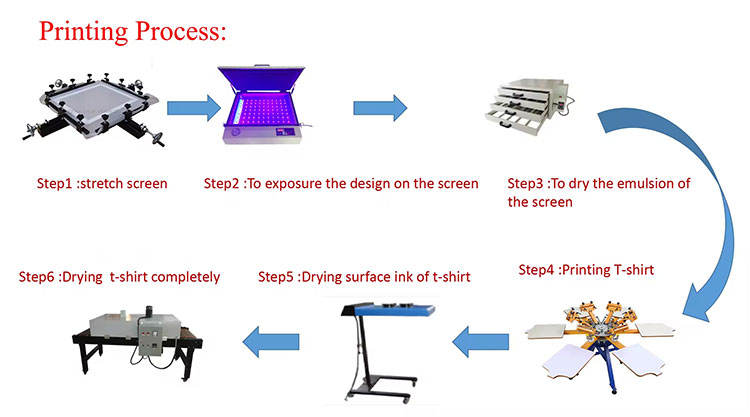 Printing Process:

Step1 :stretch screen

Step2 :To exposure the design on the screen

Step3 :To dry the emulsion of the screen

Step4 :Printing T-shirt

Step5 :Drying surface ink of t-shirt

Step6 :Drying t-shirt completely