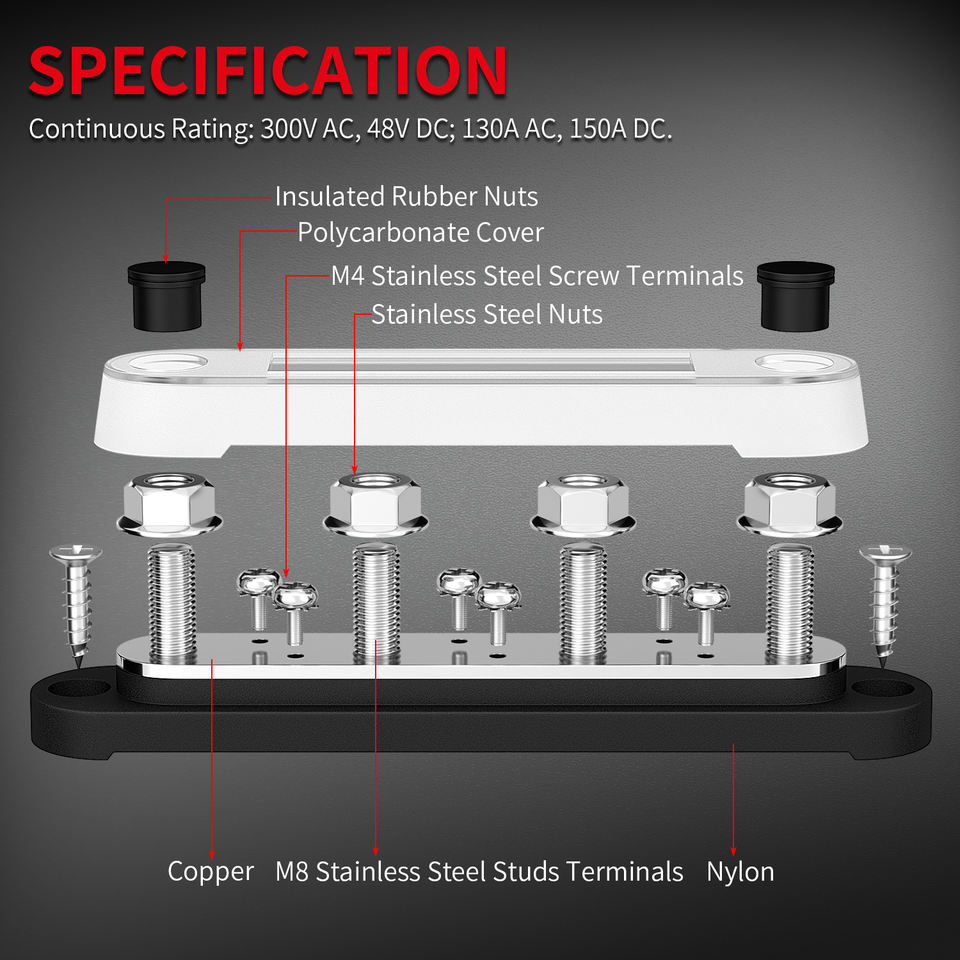 SPECIFICATION
Continuous Rating: 300V AC, 48V DC; 130A AC, 150A DC.

Insulated Rubber Nuts
Polycarbonate Cover
M4 Stainless Steel Screw Terminals
Stainless Steel Nuts

Copper
M8 Stainless Steel Studs Terminals
Nylon