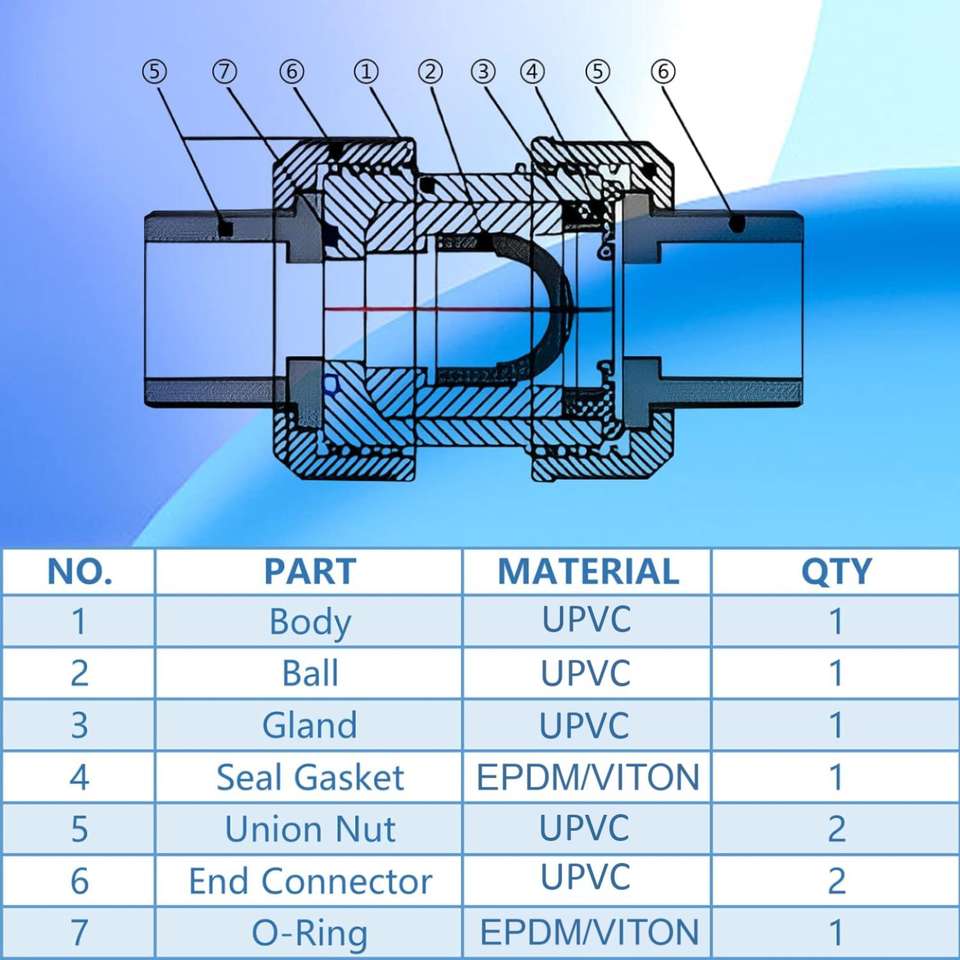 ⑤ ⑦ ⑥ ① ② ③ ④ ⑤ ⑥

| NO. | PART | MATERIAL | QTY |
|---|---|---|---|
| 1 | Body | UPVC | 1 |
| 2 | Ball | UPVC | 1 |
| 3 | Gland | UPVC | 1 |
| 4 | Seal Gasket | EPDM/VITON | 1 |
| 5 | Union Nut | UPVC | 2 |
| 6 | End Connector | UPVC | 2 |
| 7 | O-Ring | EPDM/VITON | 1 |