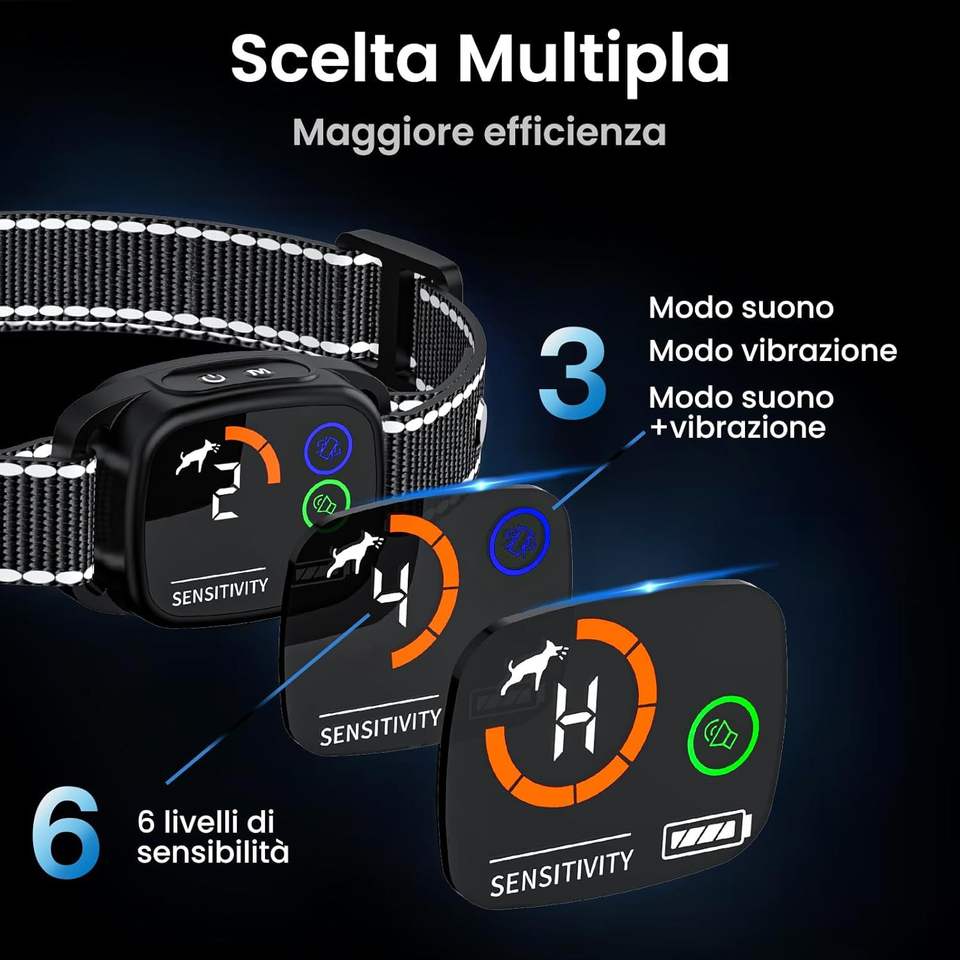 Scelta Multipla

Maggiore efficienza

3

Modo suono

Modo vibrazione

Modo suono +vibrazione

M

2

SENSITIVITY

4

SENSITIVITY

H

SENSITIVITY

6

6 livelli di sensibilità