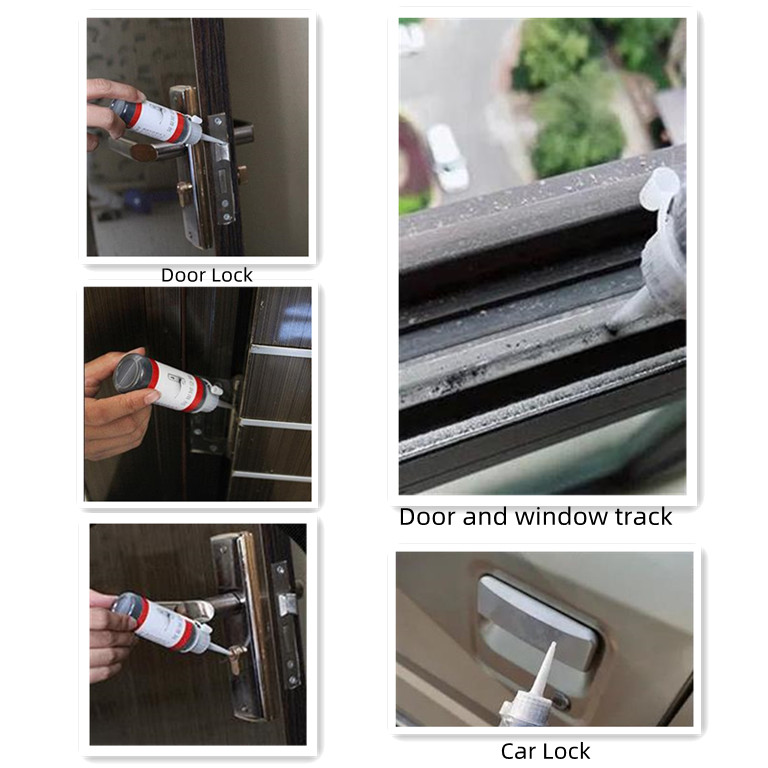 Door Lock

Door and window track

Car Lock