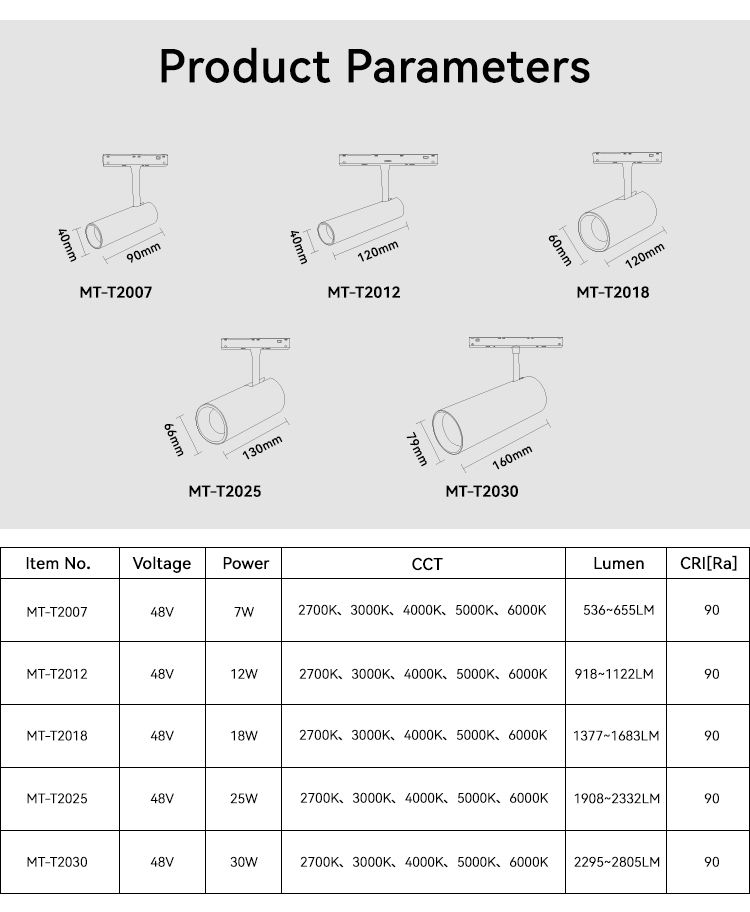 Product Parameters

40mm
90mm
MT-T2007

40mm
120mm
MT-T2012

60mm
120mm
MT-T2018

66mm
130mm
MT-T2025

79mm
160mm
MT-T2030

| Item No. | Voltage | Power | CCT | Lumen | CRI[Ra] |
|---|---|---|---|---|---|
| MT-T2007 | 48V | 7W | 2700K、3000K、4000K、5000K、6000K | 536~655LM | 90 |
| MT-T2012 | 48V | 12W | 2700K、3000K、4000K、5000K、6000K | 918~1122LM | 90 |
| MT-T2018 | 48V | 18W | 2700K、3000K、4000K、5000K、6000K | 1377~1683LM | 90 |
| MT-T2025 | 48V | 25W | 2700K、3000K、4000K、5000K、6000K | 1908~2332LM | 90 |
| MT-T2030 | 48V | 30W | 2700K、3000K、4000K、5000K、6000K | 2295~2805LM | 90 |