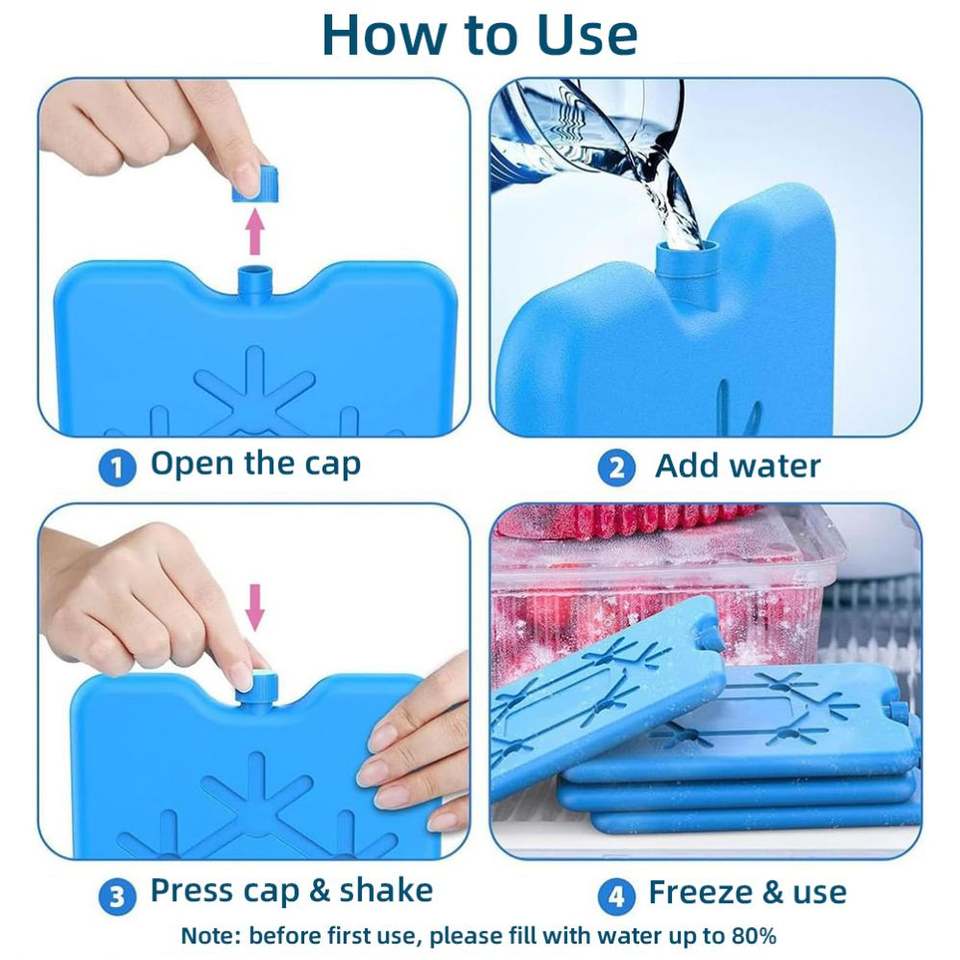 How to Use

1 Open the cap

2 Add water

3 Press cap & shake

4 Freeze & use

Note: before first use, please fill with water up to 80%