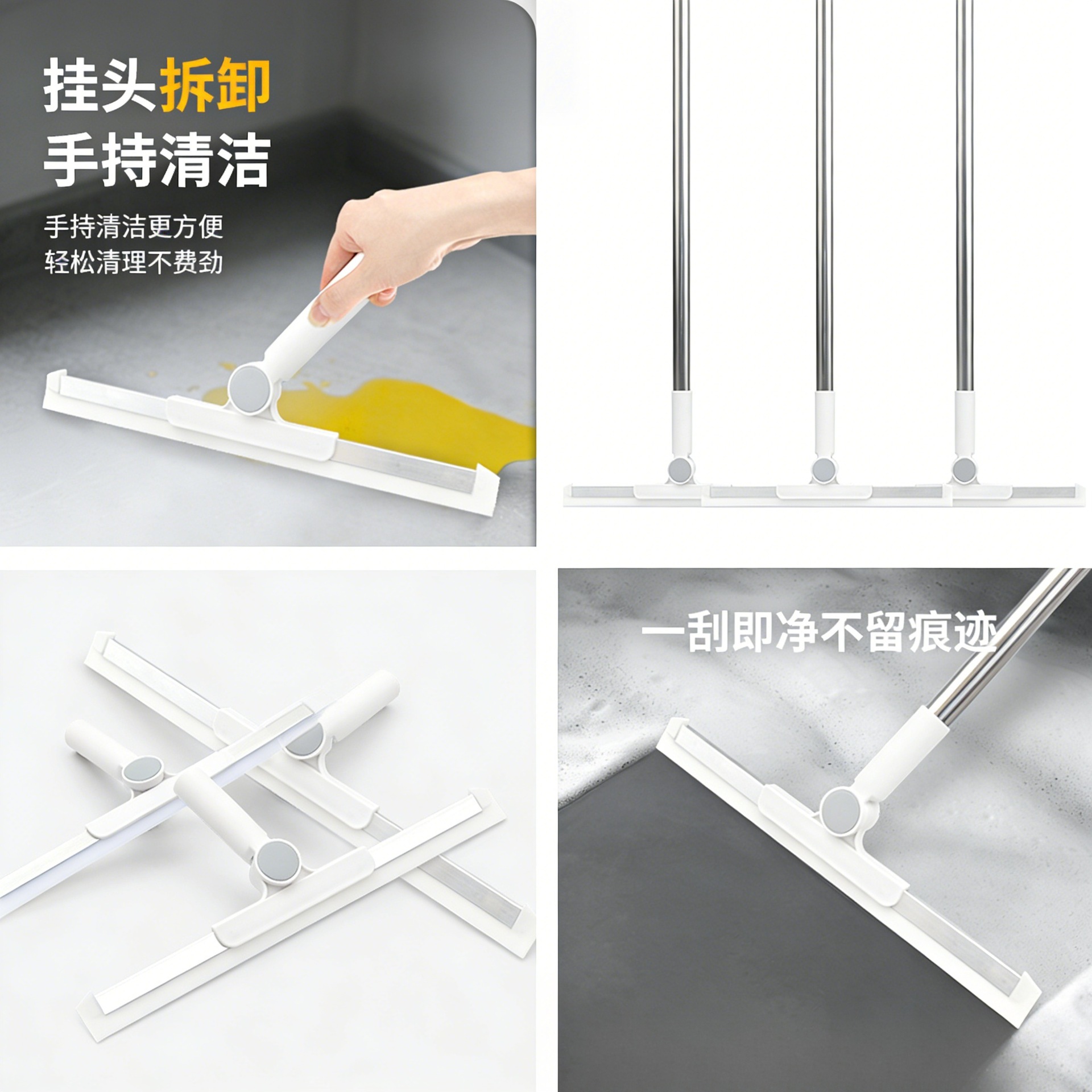 挂头拆卸
手持清洁

手持清洁更方便
轻松清理不费劲

一刮即净不留痕迹