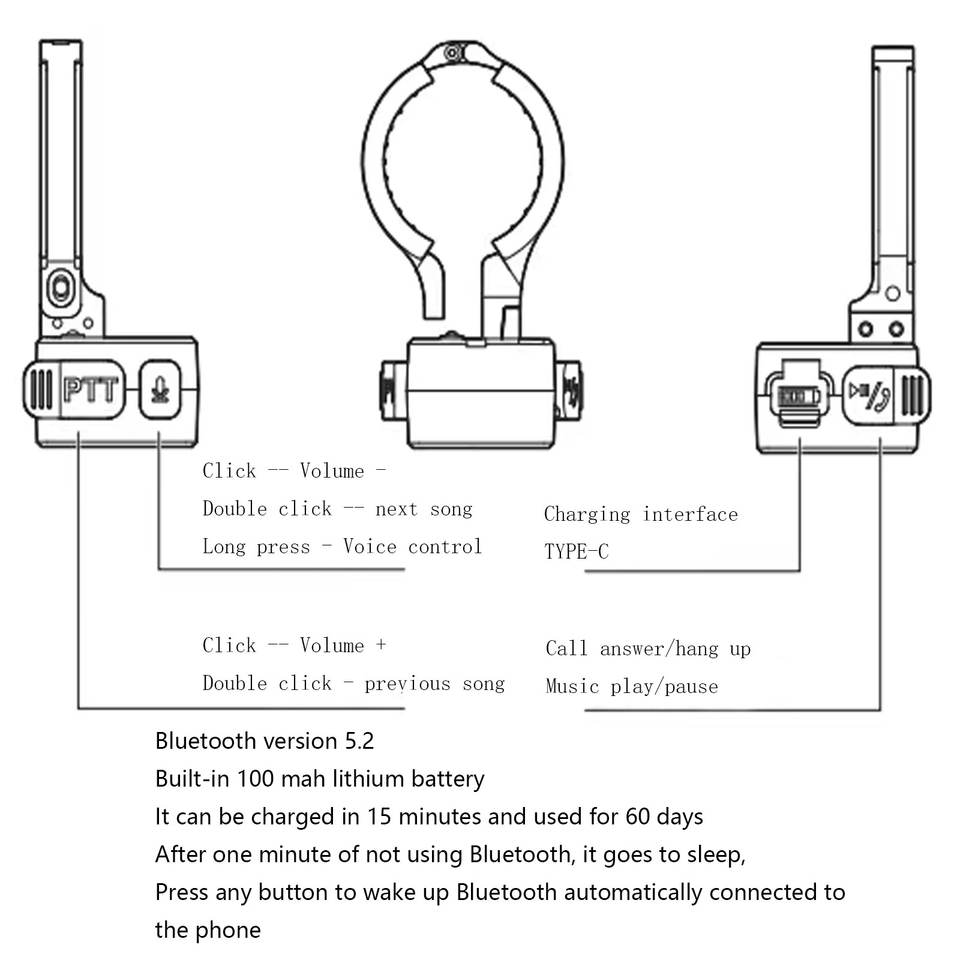 PTT

Click -- Volume -
Double click -- next song
Long press - Voice control

Charging interface
TYPE-C

Click -- Volume +
Double click - previous song

Call answer/hang up
Music play/pause

Bluetooth version 5.2
Built-in 100 mah lithium battery
It can be charged in 15 minutes and used for 60 days
After one minute of not using Bluetooth, it goes to sleep,
Press any button to wake up Bluetooth automatically connected to the phone