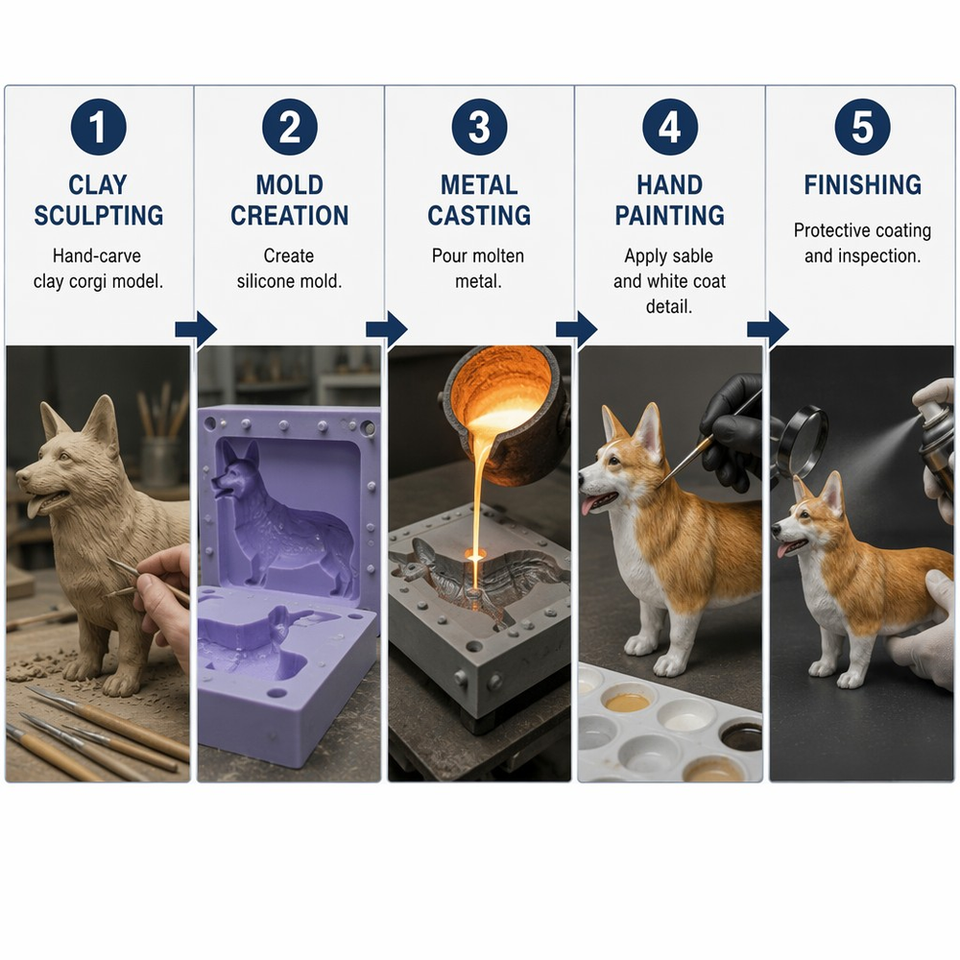 1
CLAY SCULPTING
Hand-carve clay corgi model.

2
MOLD CREATION
Create silicone mold.

3
METAL CASTING
Pour molten metal.

4
HAND PAINTING
Apply sable and white coat detail.

5
FINISHING
Protective coating and inspection.