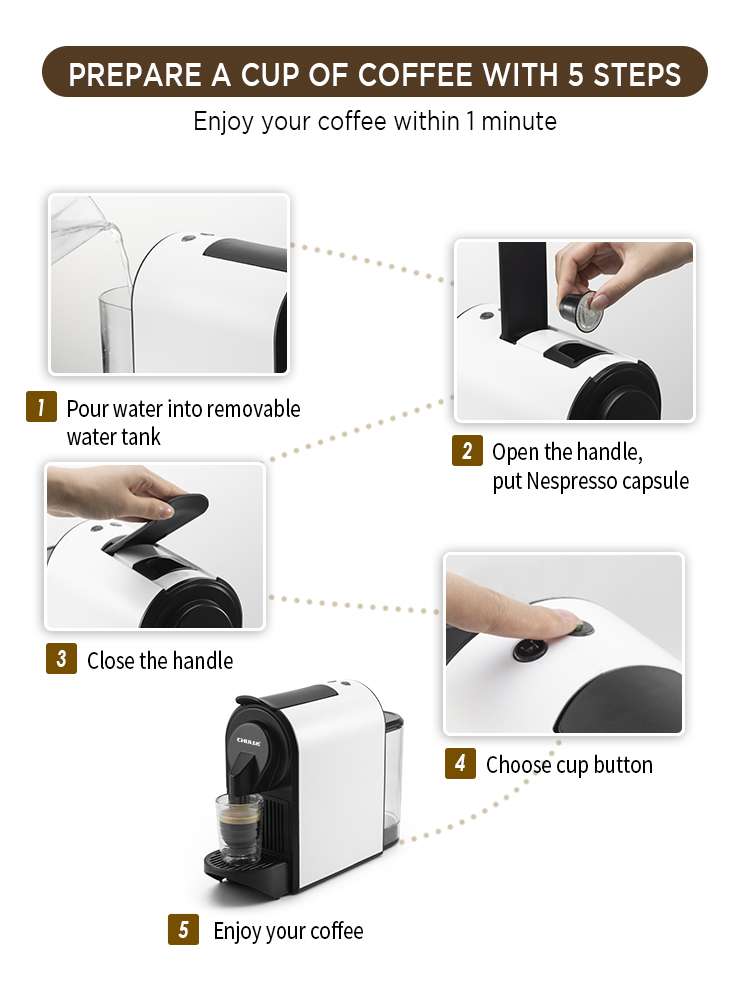 PREPARE A CUP OF COFFEE WITH 5 STEPS

Enjoy your coffee within 1 minute

1 Pour water into removable water tank

2 Open the handle, put Nespresso capsule

3 Close the handle

4 Choose cup button

CHULUX

5 Enjoy your coffee