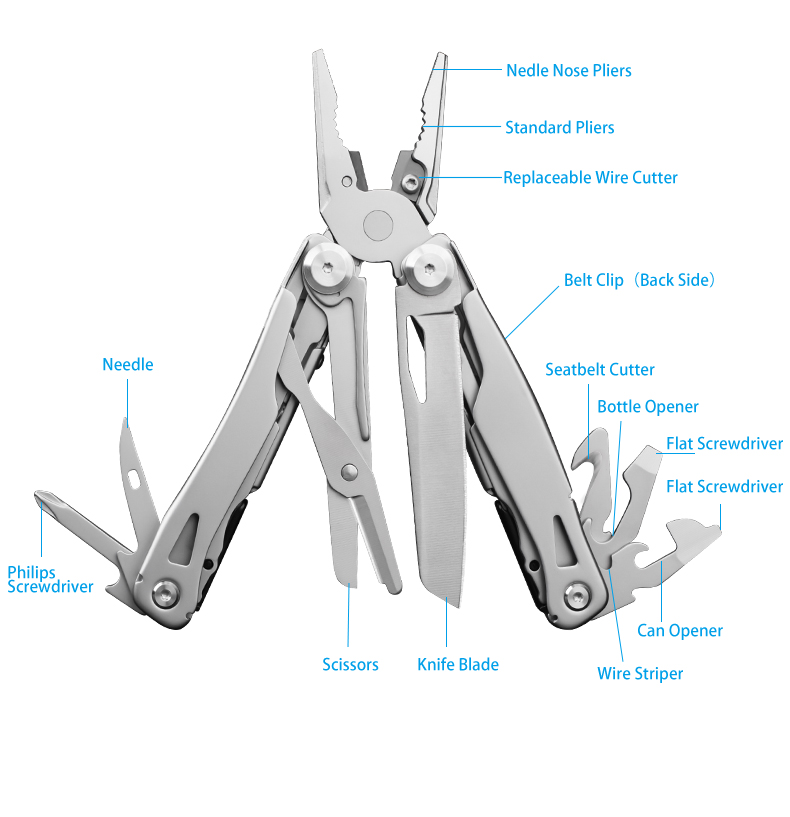 Nedle Nose Pliers
Standard Pliers
Replaceable Wire Cutter
Belt Clip（Back Side）
Needle
Seatbelt Cutter
Bottle Opener
Flat Screwdriver
Flat Screwdriver
Philips Screwdriver
Can Opener
Scissors
Knife Blade
Wire Striper