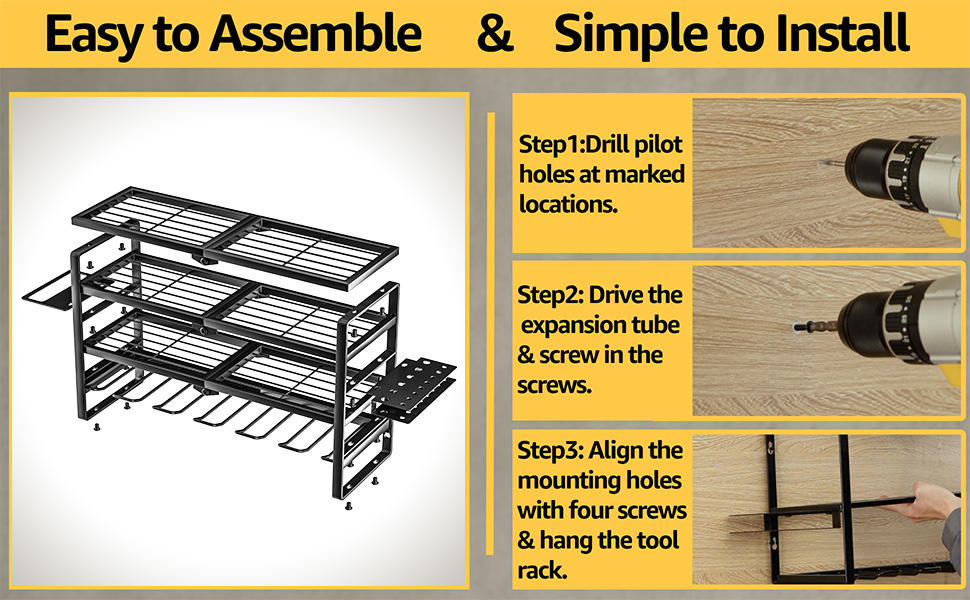 Easy to Assemble & Simple to Install

Step1:Drill pilot holes at marked locations.

Step2: Drive the expansion tube & screw in the screws.

Step3: Align the mounting holes with four screws & hang the tool rack.