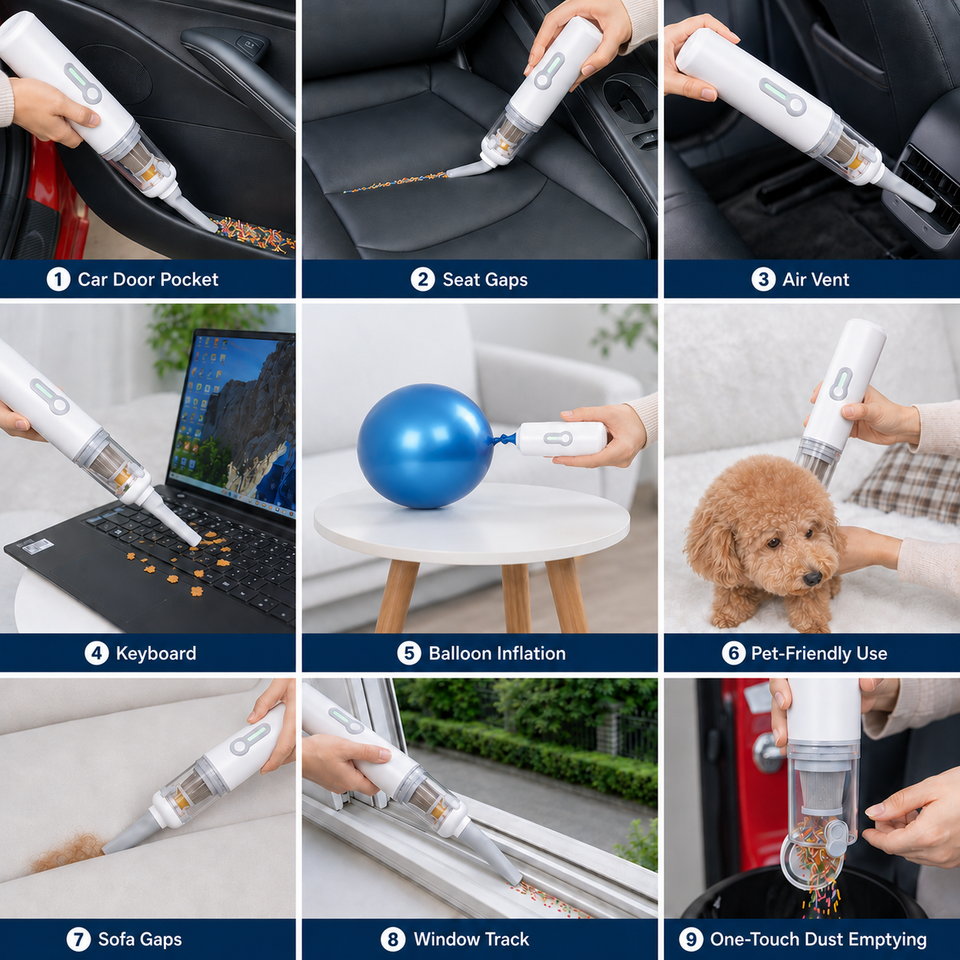 1 Car Door Pocket

2 Seat Gaps

3 Air Vent

4 Keyboard

5 Balloon Inflation

6 Pet-Friendly Use

7 Sofa Gaps

8 Window Track

9 One-Touch Dust Emptying