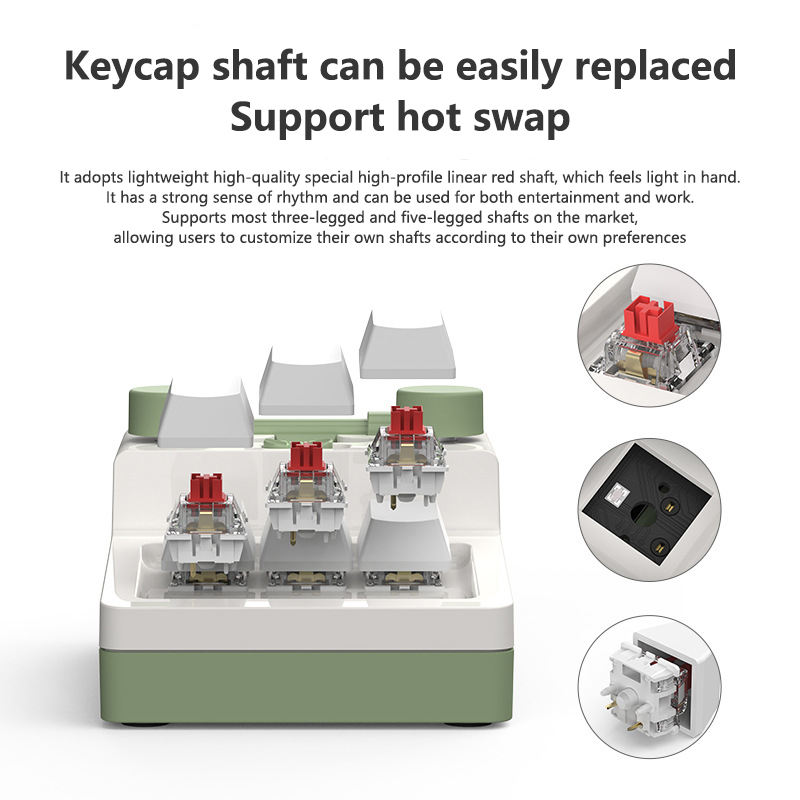 Keycap shaft can be easily replaced
Support hot swap

It adopts lightweight high-quality special high-profile linear red shaft, which feels light in hand. It has a strong sense of rhythm and can be used for both entertainment and work. Supports most three-legged and five-legged shafts on the market, allowing users to customize their own shafts according to their own preferences