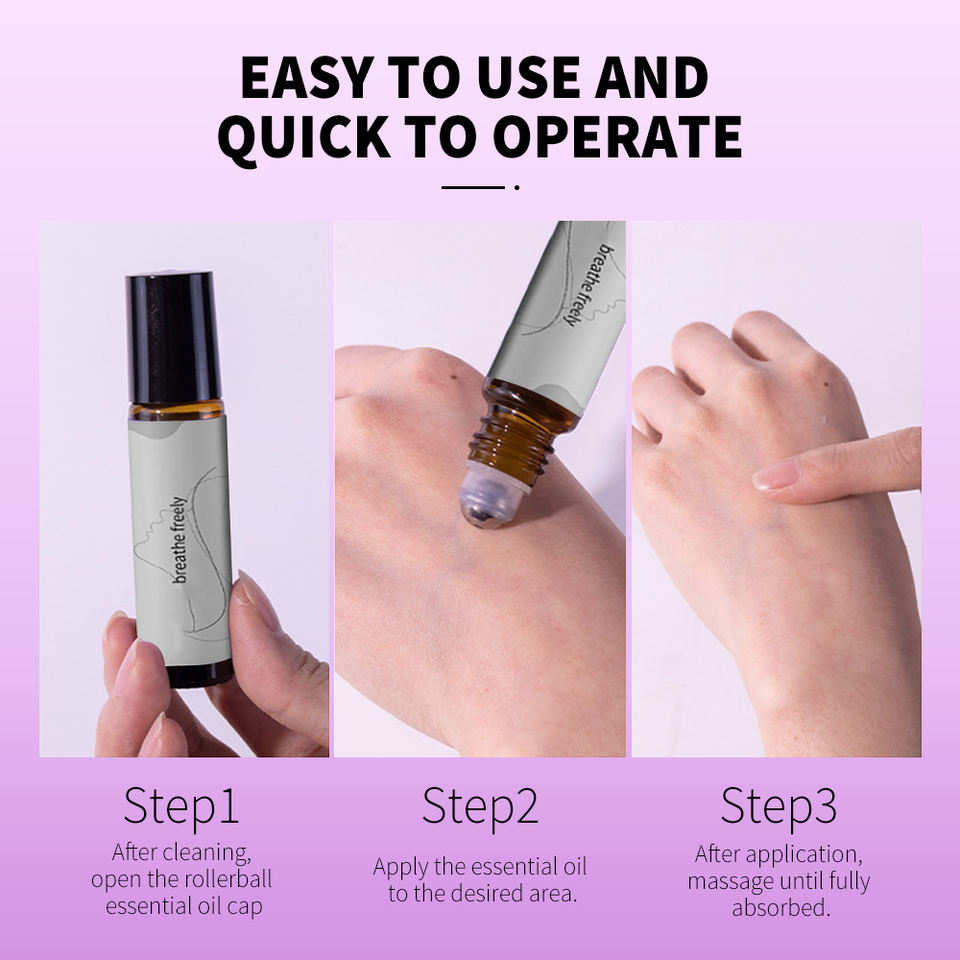 EASY TO USE AND QUICK TO OPERATE

breathe freely

breathe freely

Step1
After cleaning, open the rollerball essential oil cap

Step2
Apply the essential oil to the desired area.

Step3
After application, massage until fully absorbed.