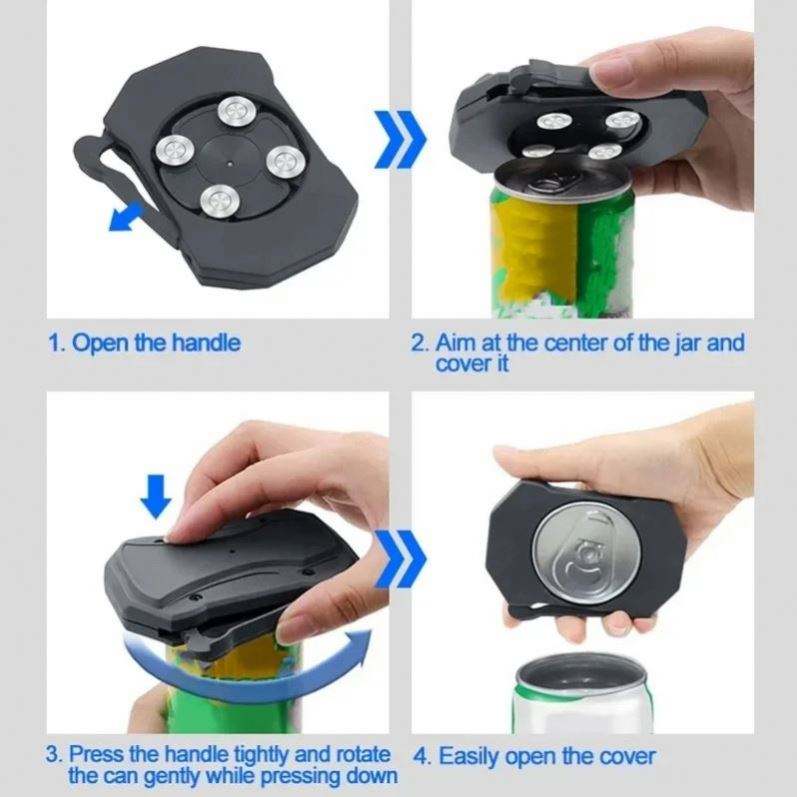 1. Open the handle

2. Aim at the center of the jar and cover it

3. Press the handle tightly and rotate the can gently while pressing down

4. Easily open the cover