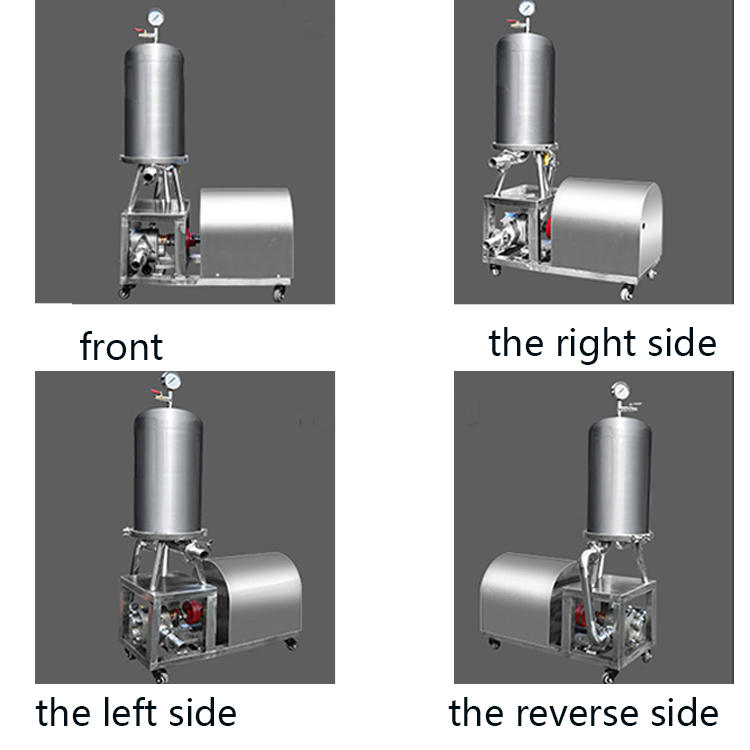 front

the right side

the left side

the reverse side