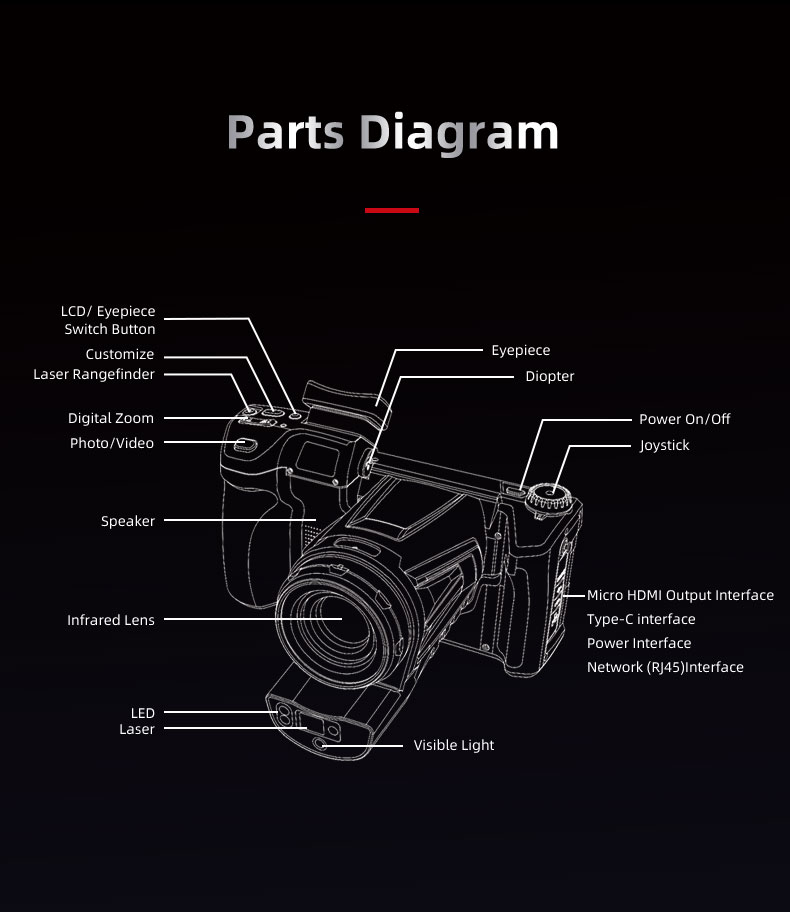 Parts Diagram

LCD/ Eyepiece Switch Button
Customize
Laser Rangefinder
Digital Zoom
Photo/Video
Speaker
Infrared Lens
LED
Laser

Eyepiece
Diopter
Power On/Off
Joystick
Micro HDMI Output Interface
Type-C interface
Power Interface
Network (RJ45)Interface
Visible Light