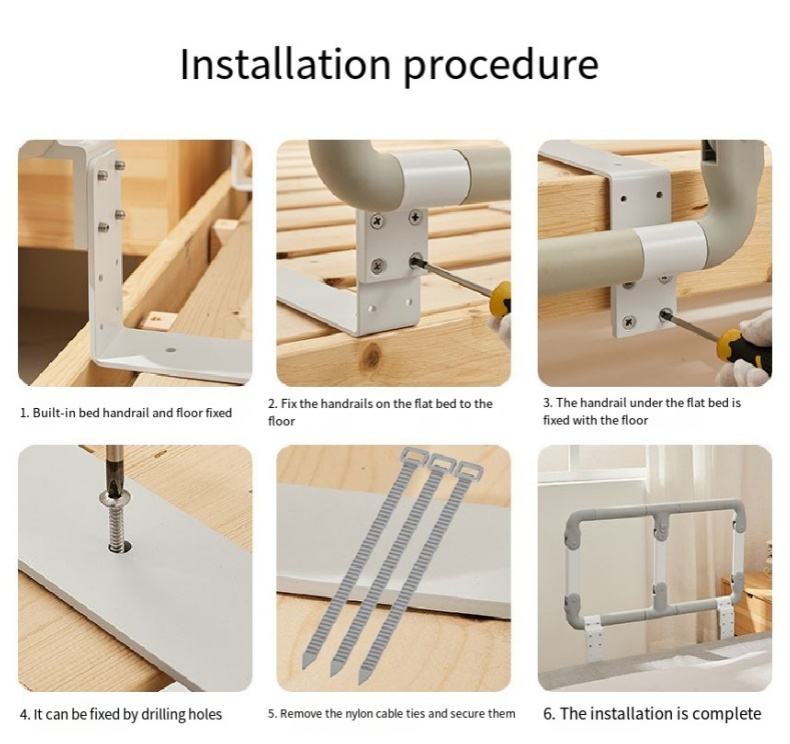 Installation procedure

1. Built-in bed handrail and floor fixed

2. Fix the handrails on the flat bed to the floor

3. The handrail under the flat bed is fixed with the floor

4. It can be fixed by drilling holes

5. Remove the nylon cable ties and secure them

6. The installation is complete