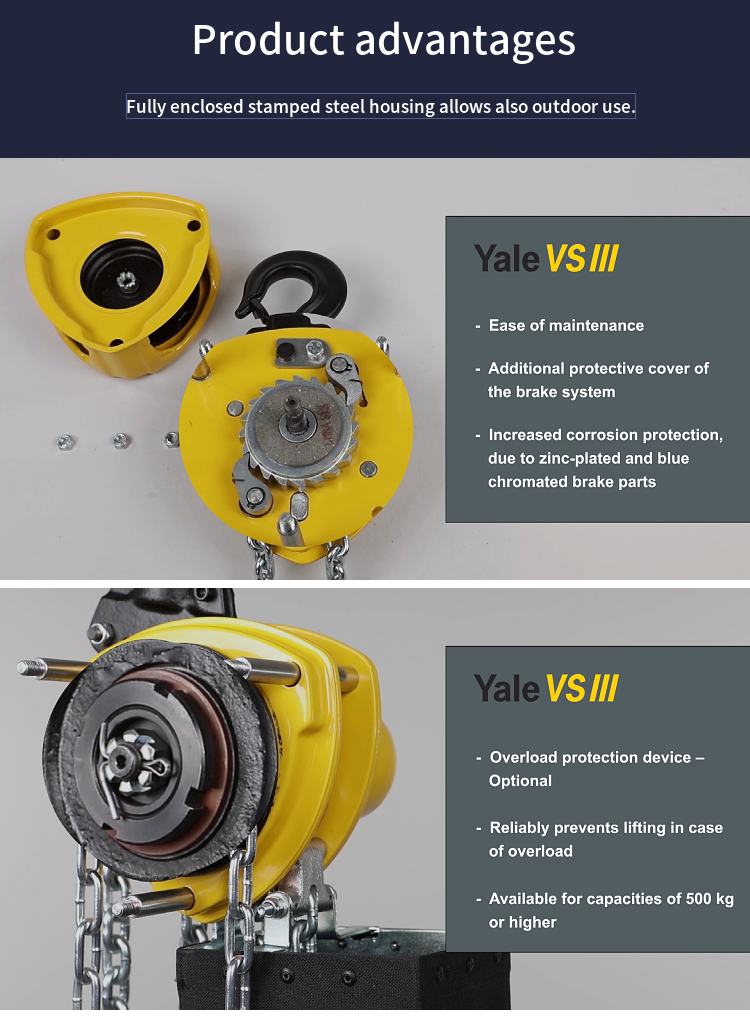 Product advantages

Fully enclosed stamped steel housing allows also outdoor use.

Yale VS III

- Ease of maintenance

- Additional protective cover of the brake system

- Increased corrosion protection, due to zinc-plated and blue chromated brake parts

Yale VS III

- Overload protection device – Optional

- Reliably prevents lifting in case of overload

- Available for capacities of 500 kg or higher