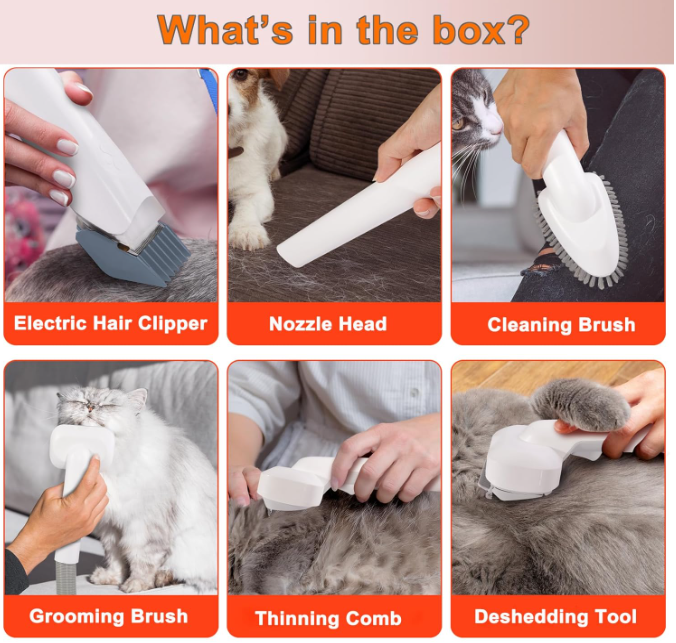 What's in the box?

Electric Hair Clipper

Nozzle Head

Cleaning Brush

Grooming Brush

Thinning Comb

Deshedding Tool