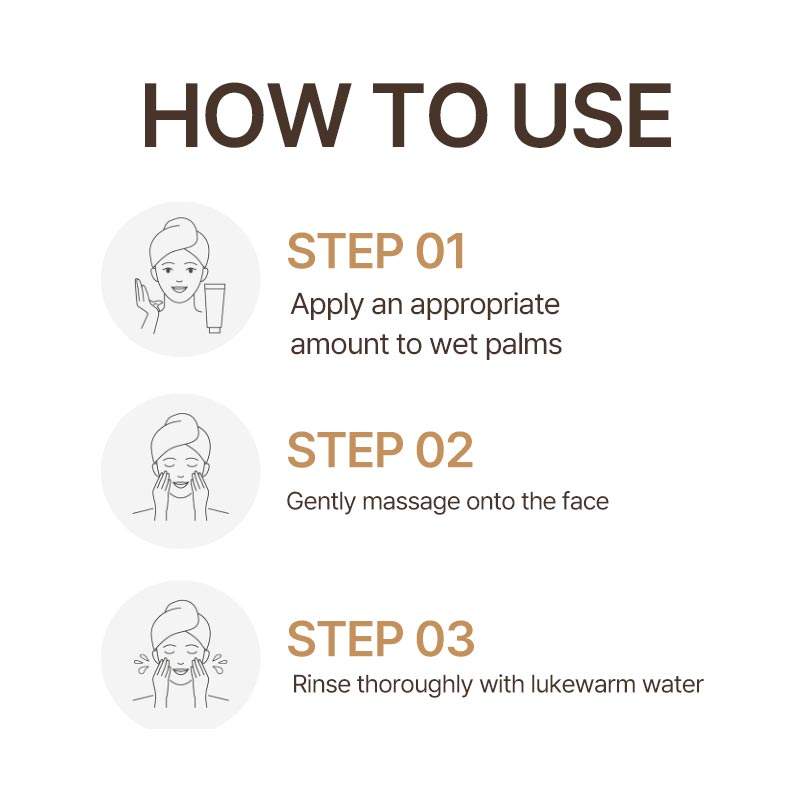 HOW TO USE

STEP 01
Apply an appropriate amount to wet palms

STEP 02
Gently massage onto the face

STEP 03
Rinse thoroughly with lukewarm water