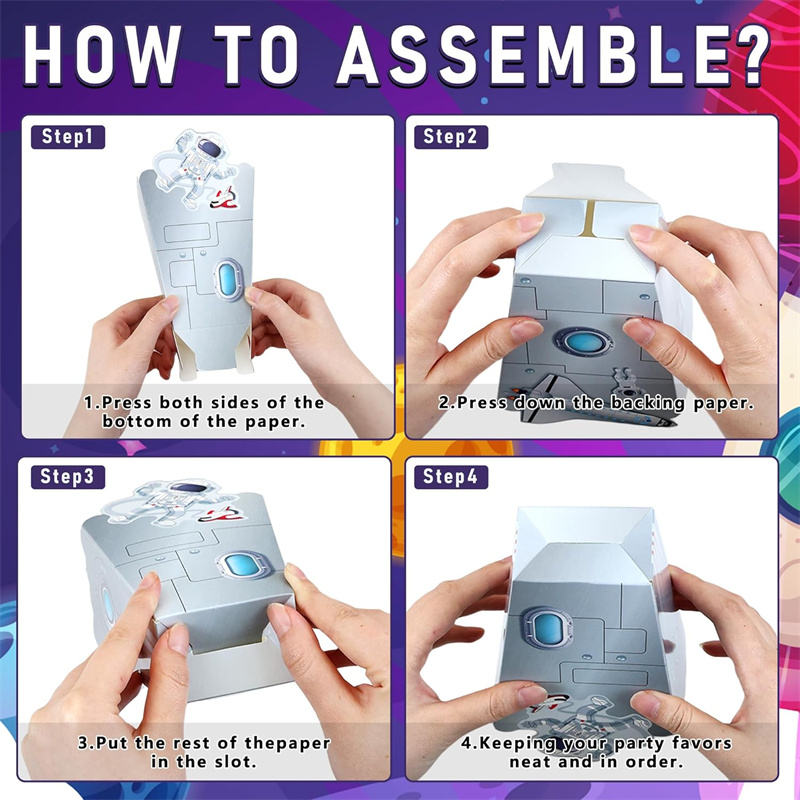 HOW TO ASSEMBLE?

Step1

1.Press both sides of the bottom of the paper.

Step2

2.Press down the backing paper.

Step3

3.Put the rest of thepaper in the slot.

Step4

4.Keeping your party favors neat and in order.