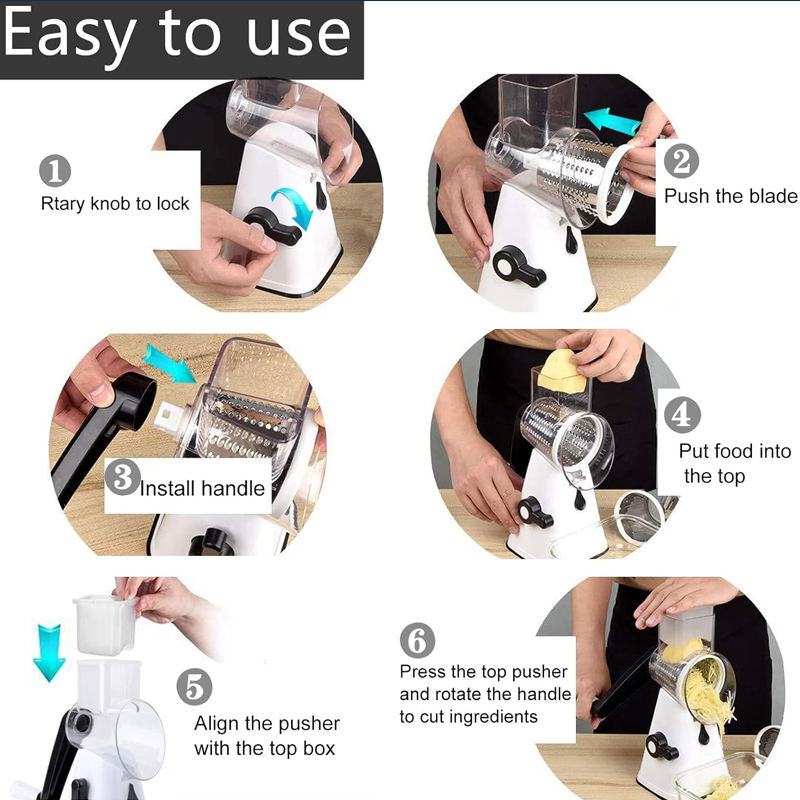 Easy to use

1
Rtary knob to lock

2
Push the blade

3
Install handle

4
Put food into the top

5
Align the pusher with the top box

6
Press the top pusher and rotate the handle to cut ingredients