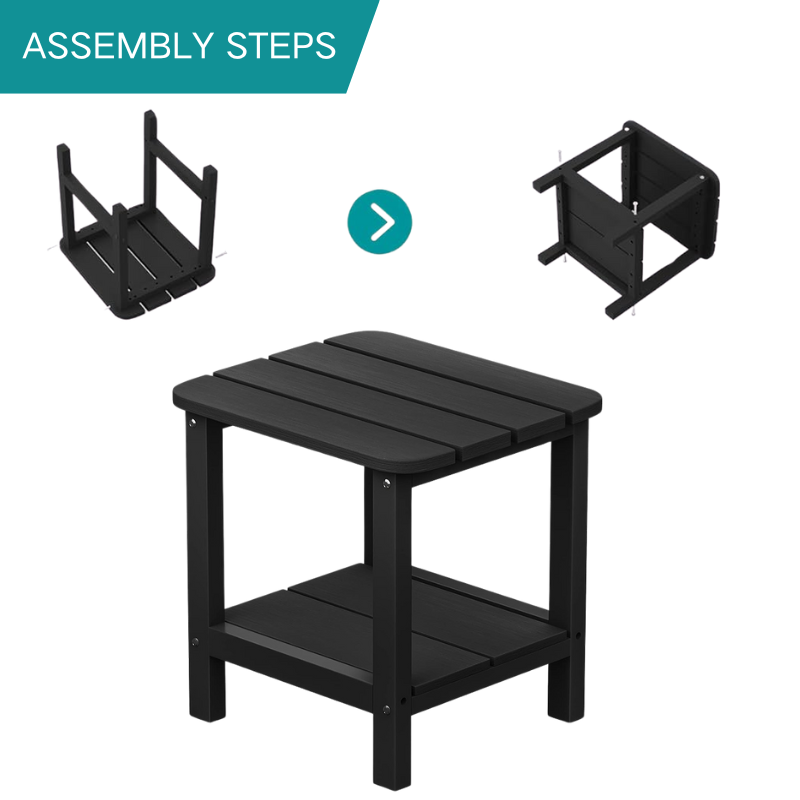 ASSEMBLY STEPS