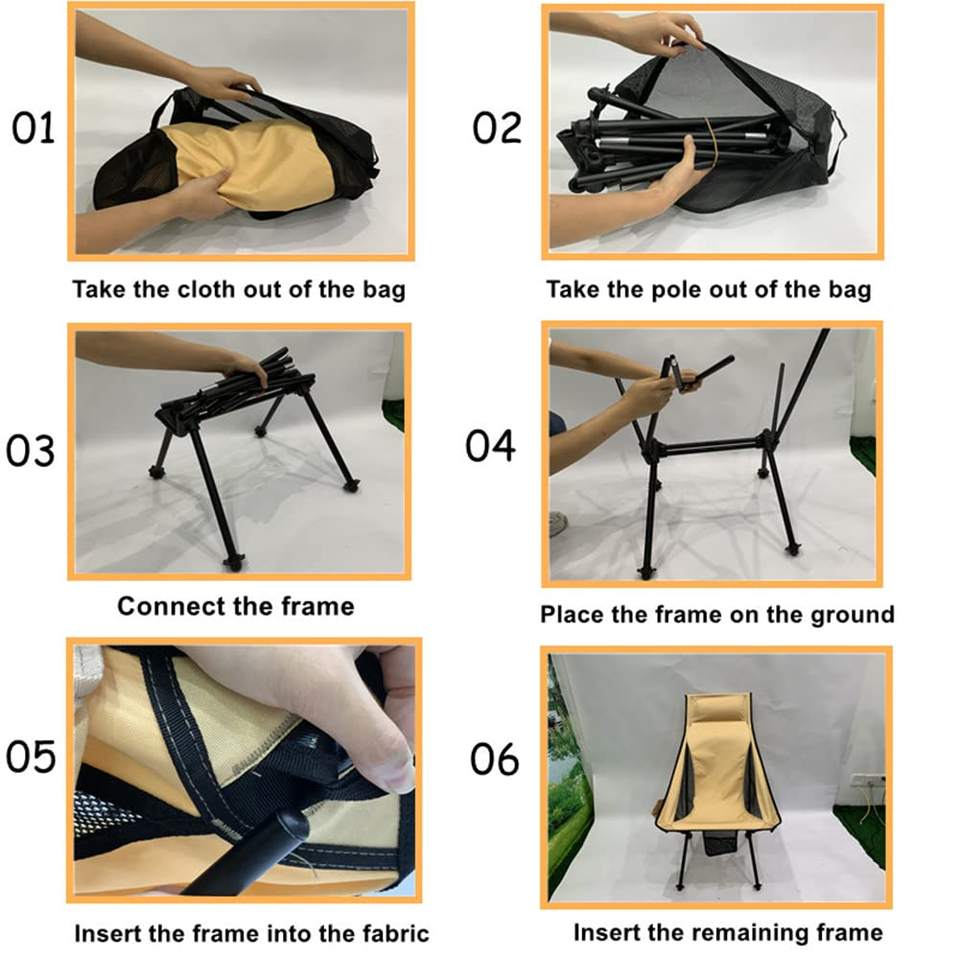 01

Take the cloth out of the bag

02

Take the pole out of the bag

03

Connect the frame

04

Place the frame on the ground

05

Insert the frame into the fabric

06

Insert the remaining frame