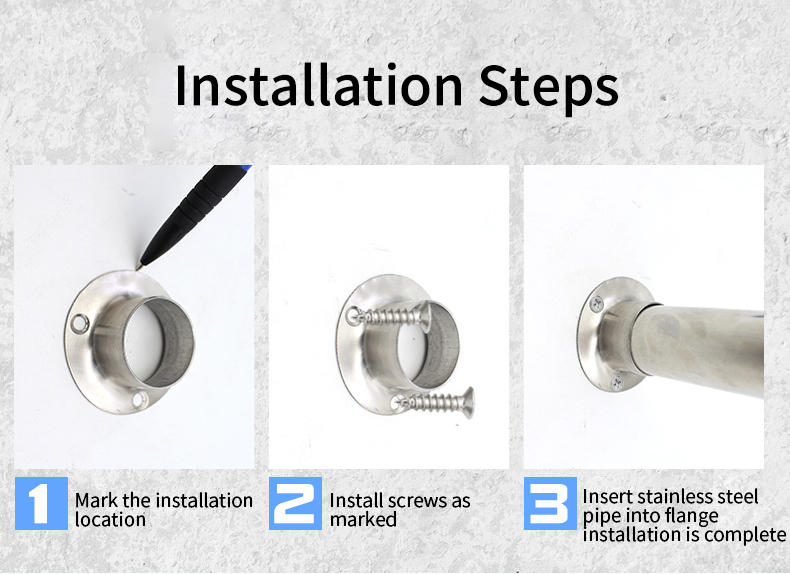 Installation Steps

1 Mark the installation location

2 Install screws as marked

3 Insert stainless steel pipe into flange installation is complete