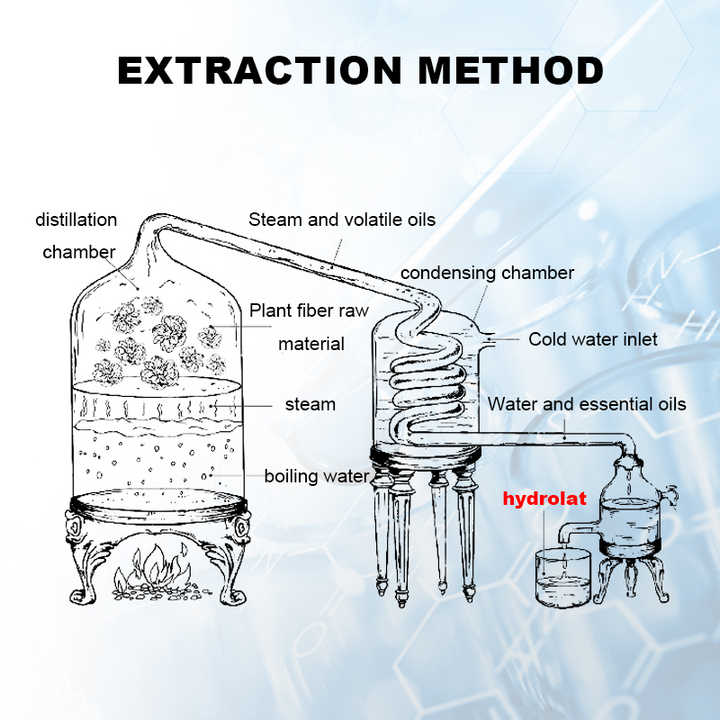 EXTRACTION METHOD

distillation chamber

Steam and volatile oils

condensing chamber

Plant fiber raw material

Cold water inlet

steam

Water and essential oils

boiling water

hydrolat