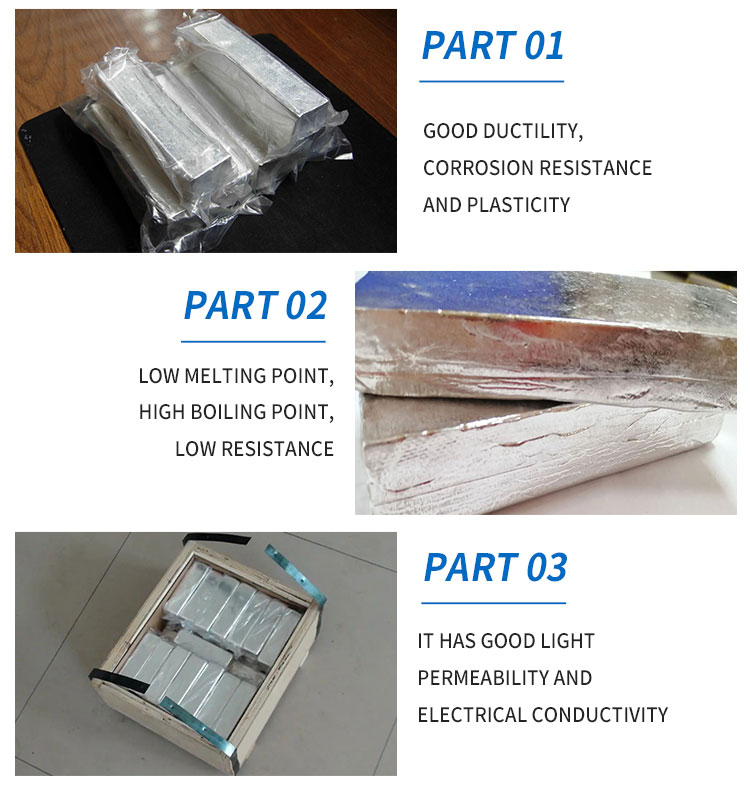 PART 01

GOOD DUCTILITY, CORROSION RESISTANCE AND PLASTICITY

PART 02

LOW MELTING POINT, HIGH BOILING POINT, LOW RESISTANCE

PART 03

IT HAS GOOD LIGHT PERMEABILITY AND ELECTRICAL CONDUCTIVITY