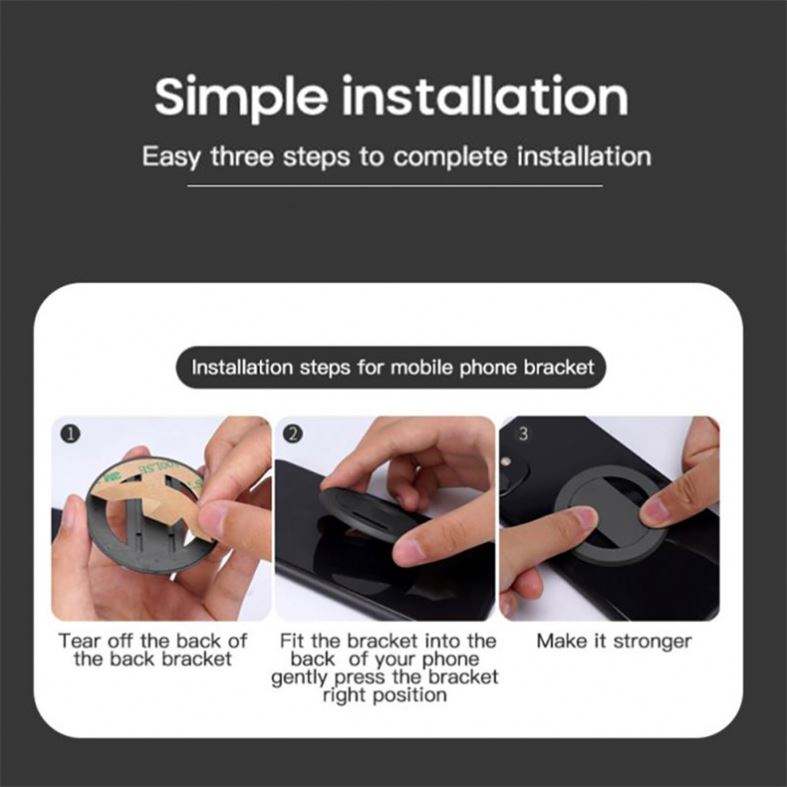 Simple installation

Easy three steps to complete installation

Installation steps for mobile phone bracket

1

Tear off the back of the back bracket

2

Fit the bracket into the back of your phone gently press the bracket right position

3

Make it stronger