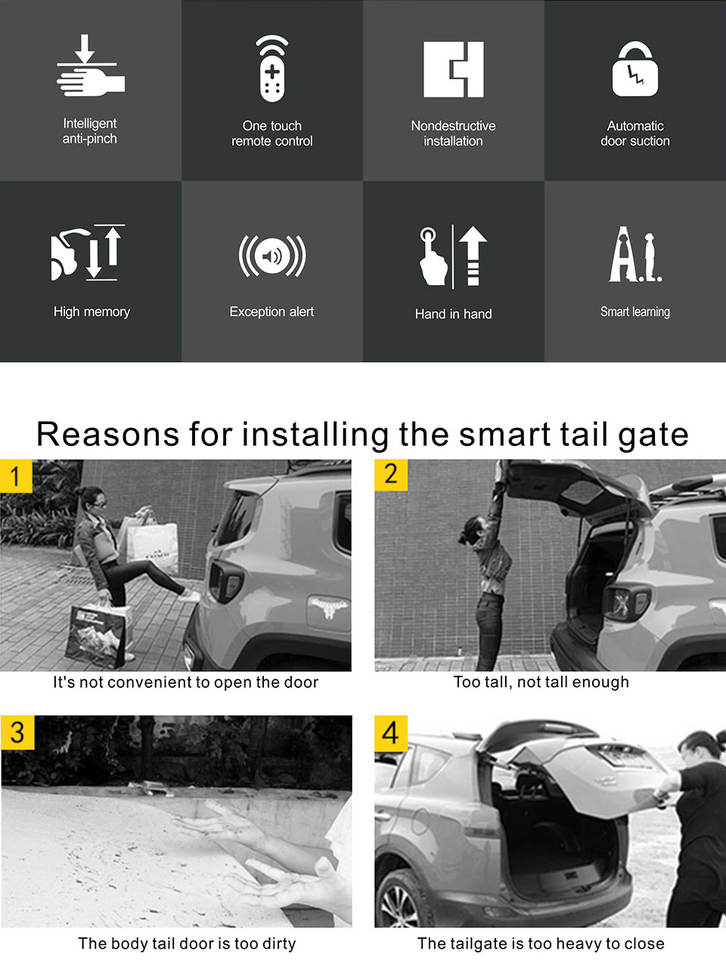 Intelligent anti-pinch

One touch remote control

Nondestructive installation

Automatic door suction

High memory

Exception alert

Hand in hand

A.I.

Smart learning

Reasons for installing the smart tail gate

1

It's not convenient to open the door

2

Too tall, not tall enough

3

The body tail door is too dirty

4

The tailgate is too heavy to close