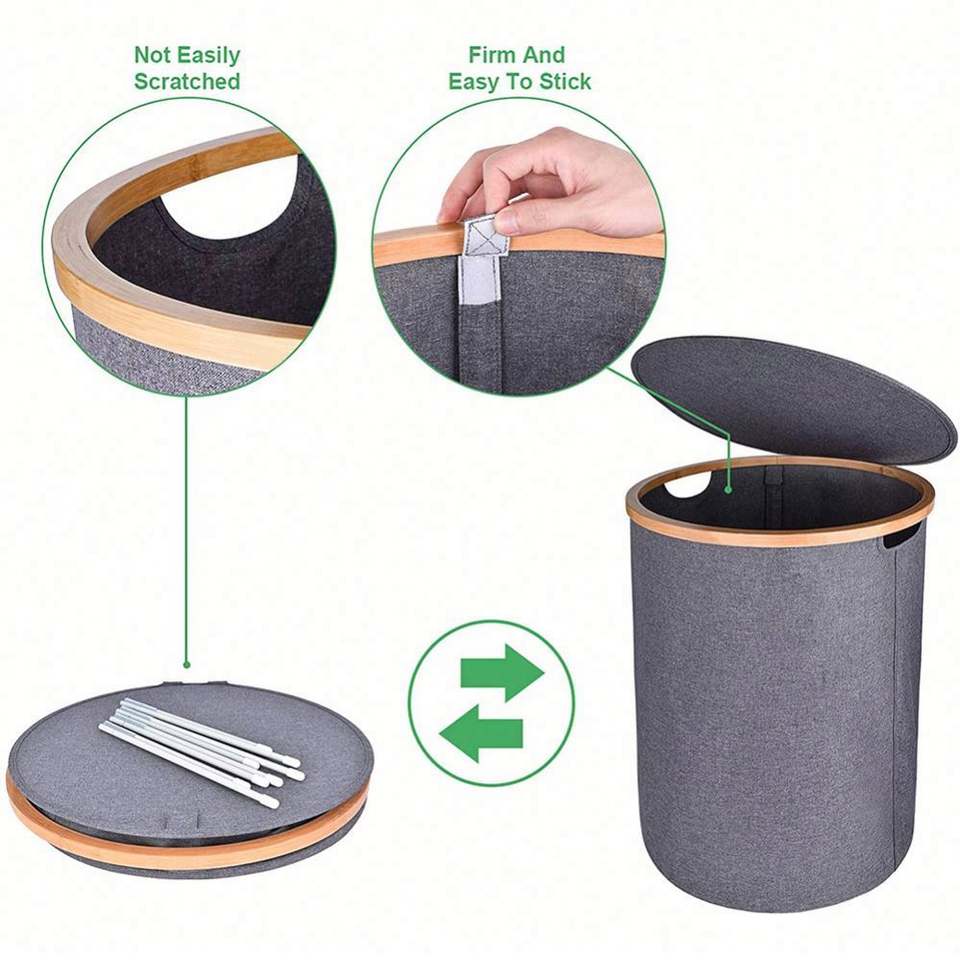 Not Easily Scratched

Firm And Easy To Stick