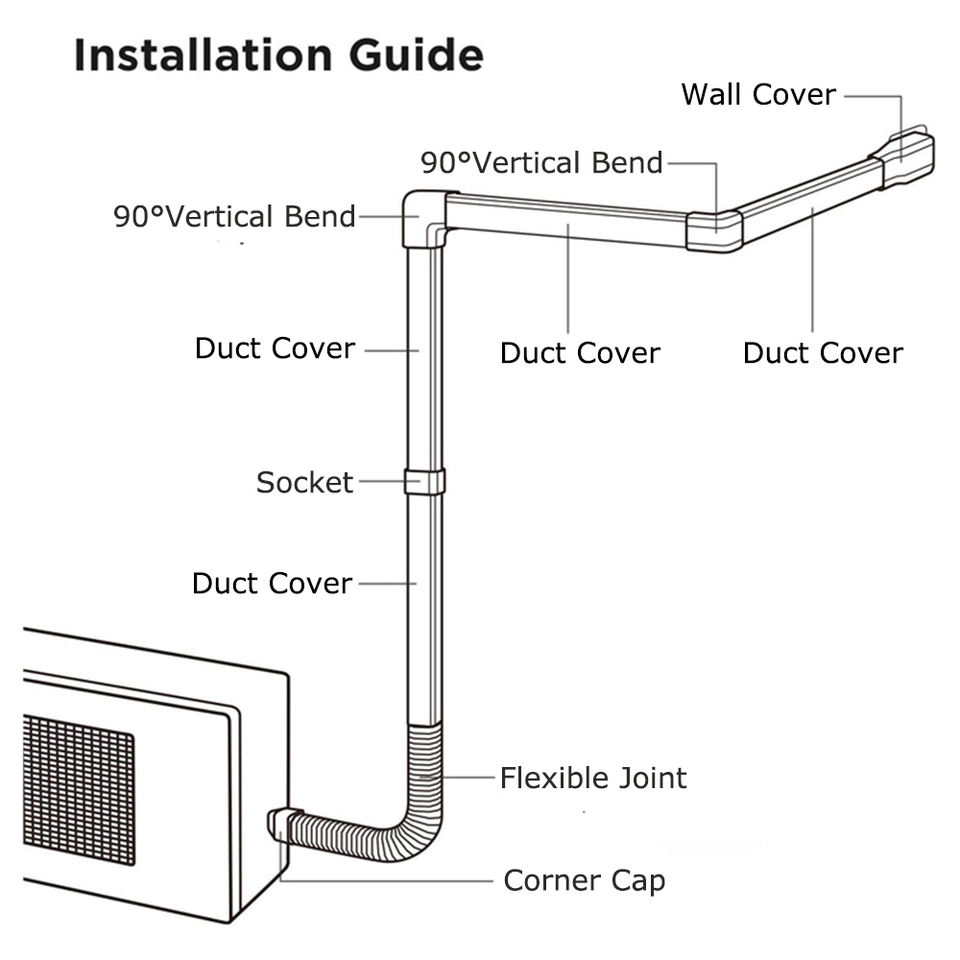 Installation Guide

Wall Cover

90°Vertical Bend

90°Vertical Bend

Duct Cover

Duct Cover

Duct Cover

Socket

Duct Cover

Flexible Joint

Corner Cap