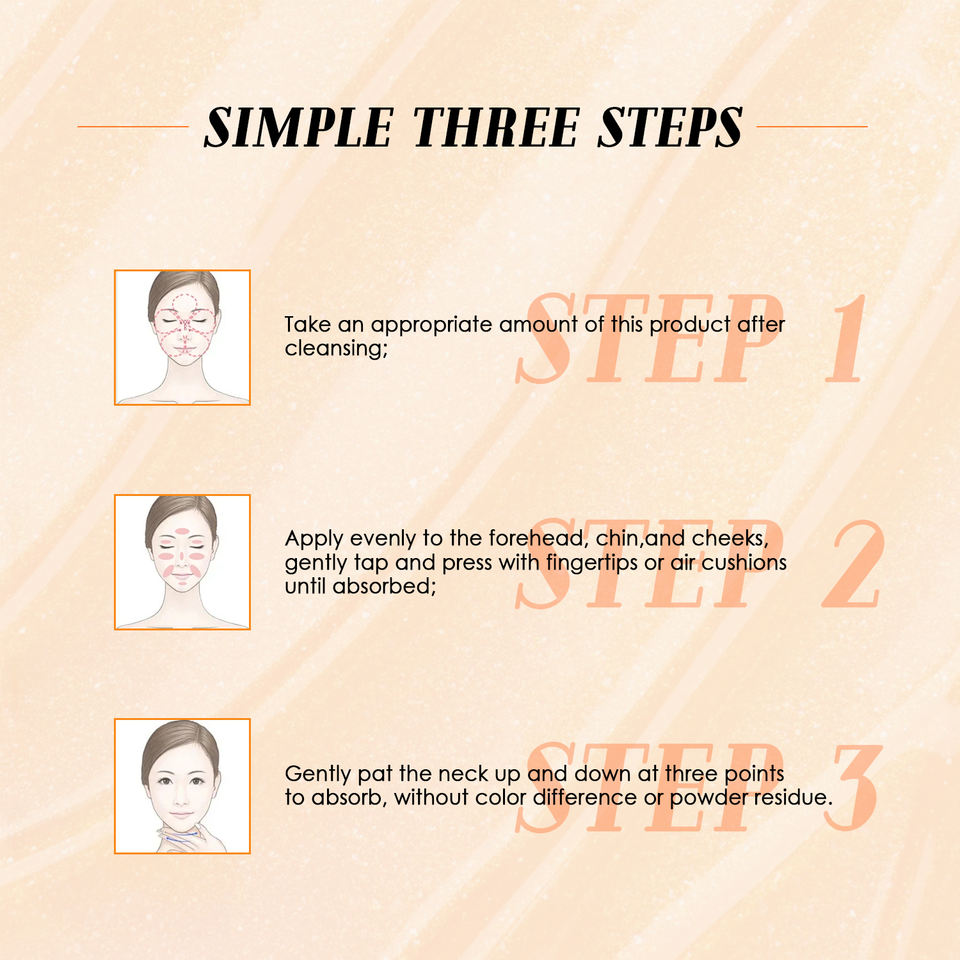 SIMPLE THREE STEPS

STEP 1

Take an appropriate amount of this product after cleansing;

STEP 2

Apply evenly to the forehead, chin,and cheeks, gently tap and press with fingertips or air cushions until absorbed;

STEP 3

Gently pat the neck up and down at three points to absorb, without color difference or powder residue.