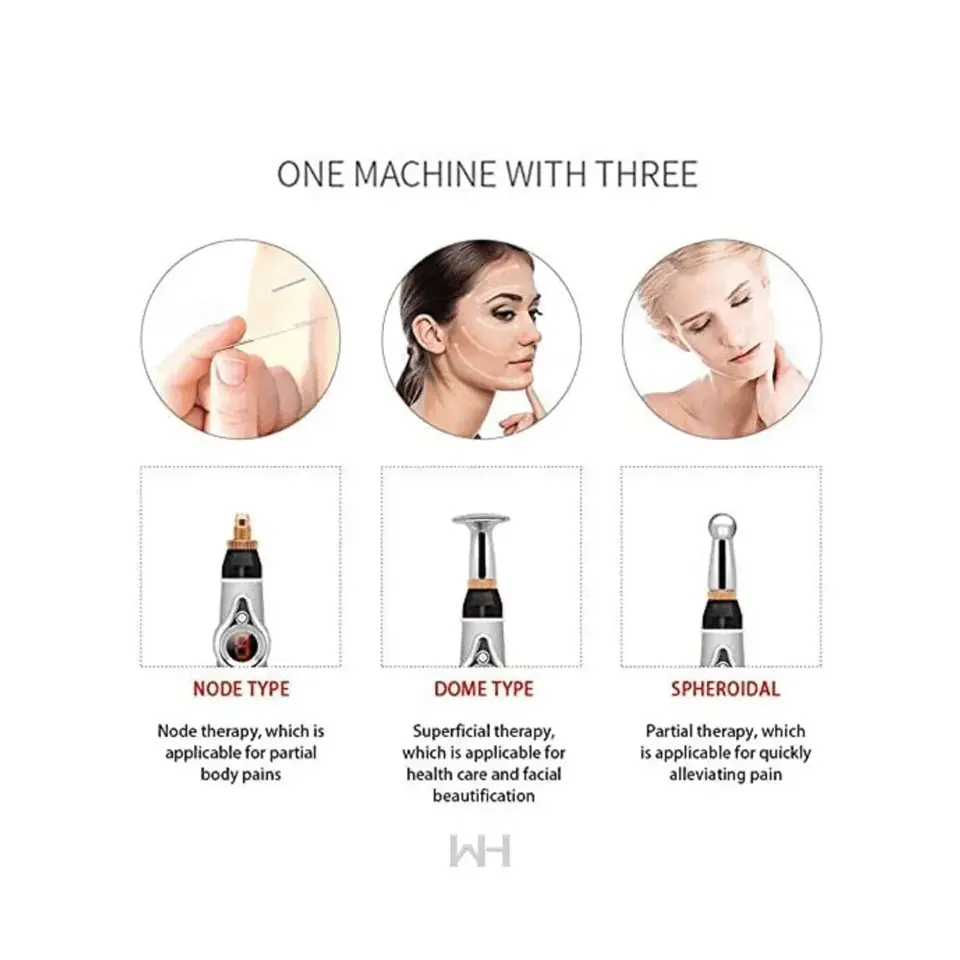 ONE MACHINE WITH THREE

NODE TYPE

Node therapy, which is applicable for partial body pains

DOME TYPE

Superficial therapy, which is applicable for health care and facial beautification

SPHEROIDAL

Partial therapy, which is applicable for quickly alleviating pain

WH