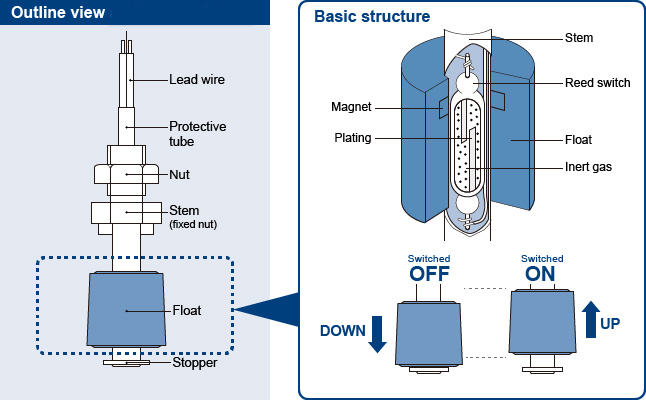 Outline view

Lead wire

Protective tube

Nut

Stem (fixed nut)

Float

Stopper

Basic structure

Stem

Reed switch

Magnet

Plating

Float

Inert gas

Switched OFF

Switched ON

DOWN

UP