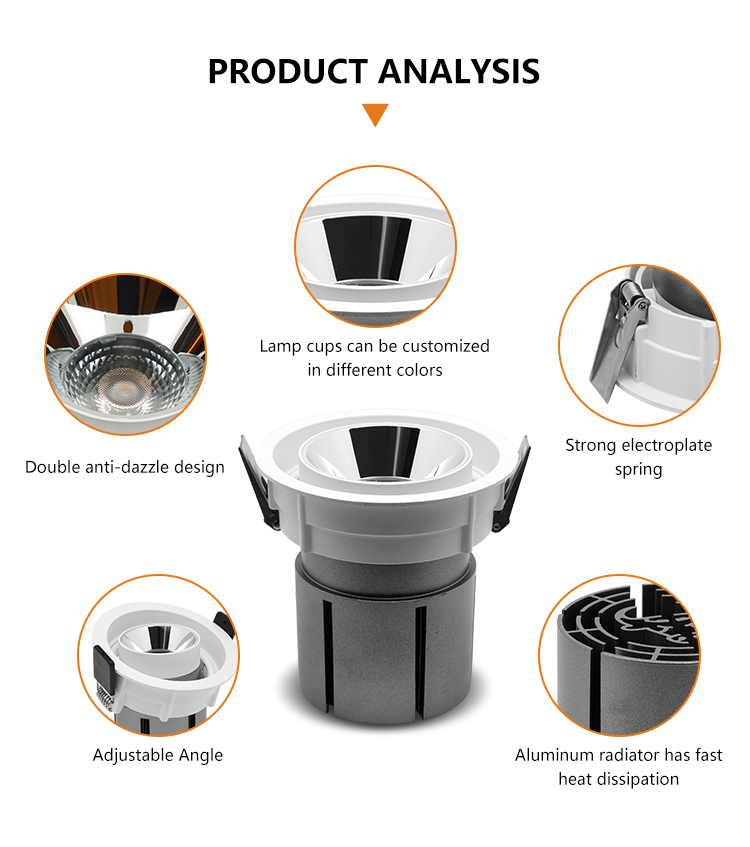 PRODUCT ANALYSIS

Lamp cups can be customized in different colors

Double anti-dazzle design

Strong electroplate spring

Adjustable Angle

Aluminum radiator has fast heat dissipation