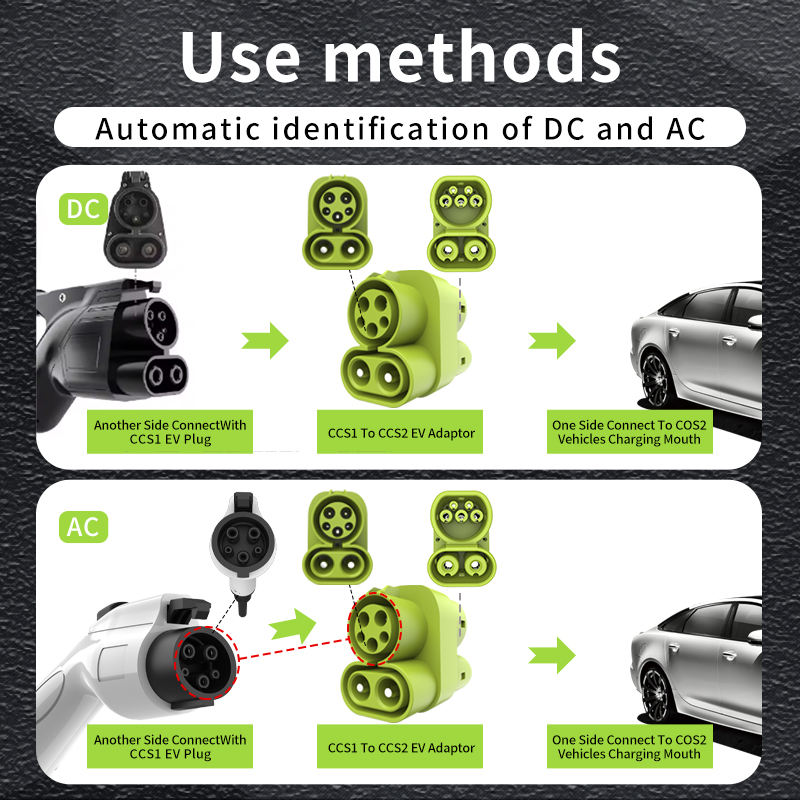 Use methods

Automatic identification of DC and AC

DC

Another Side ConnectWith CCS1 EV Plug

CCS1 To CCS2 EV Adaptor

One Side Connect To COS2 Vehicles Charging Mouth

AC

Another Side ConnectWith CCS1 EV Plug

CCS1 To CCS2 EV Adaptor

One Side Connect To COS2 Vehicles Charging Mouth