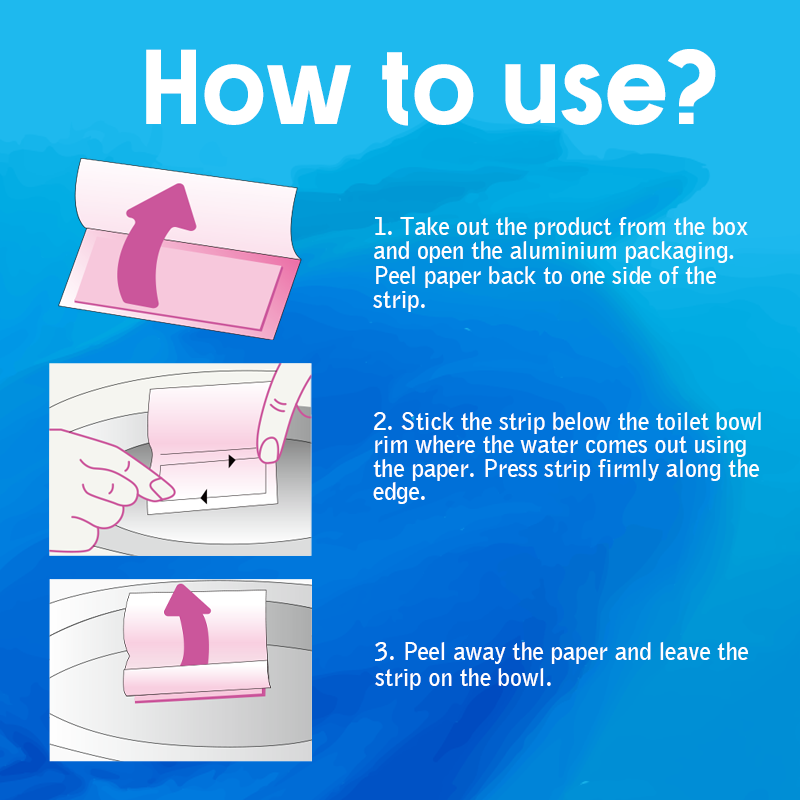 How to use?

1. Take out the product from the box and open the aluminium packaging. Peel paper back to one side of the strip.

2. Stick the strip below the toilet bowl rim where the water comes out using the paper. Press strip firmly along the edge.

3. Peel away the paper and leave the strip on the bowl.