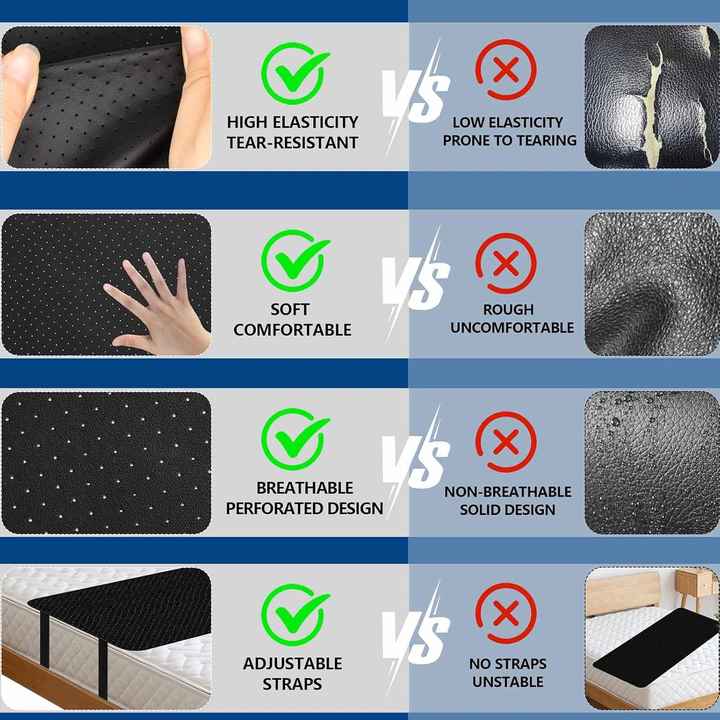 HIGH ELASTICITY
TEAR-RESISTANT

VS

LOW ELASTICITY
PRONE TO TEARING

SOFT
COMFORTABLE

VS

ROUGH
UNCOMFORTABLE

BREATHABLE
PERFORATED DESIGN

VS

NON-BREATHABLE
SOLID DESIGN

ADJUSTABLE
STRAPS

VS

NO STRAPS
UNSTABLE