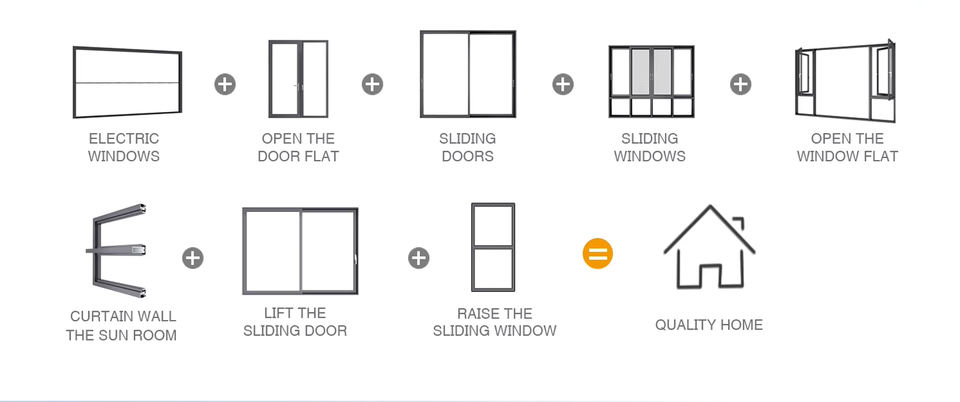 ELECTRIC WINDOWS

+

OPEN THE DOOR FLAT

+

SLIDING DOORS

+

SLIDING WINDOWS

+

OPEN THE WINDOW FLAT

CURTAIN WALL THE SUN ROOM

+

LIFT THE SLIDING DOOR

+

RAISE THE SLIDING WINDOW

=

QUALITY HOME