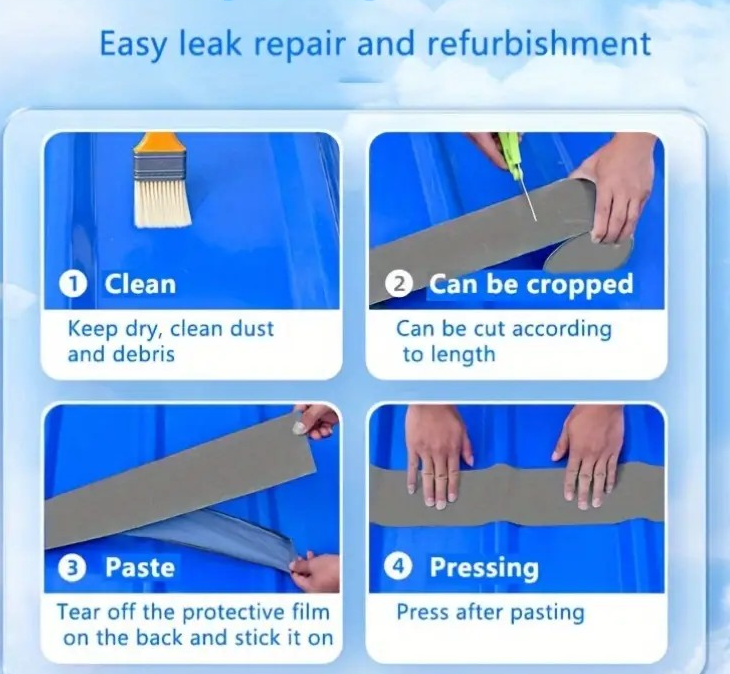 Easy leak repair and refurbishment

1 Clean

Keep dry, clean dust and debris

2 Can be cropped

Can be cut according to length

3 Paste

Tear off the protective film on the back and stick it on

4 Pressing

Press after pasting