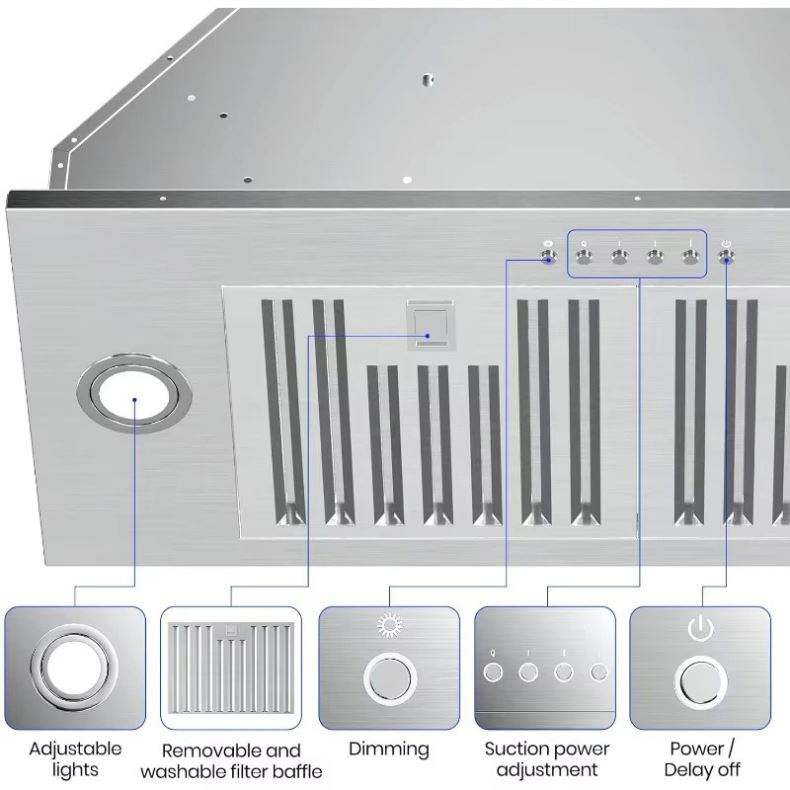 Adjustable lights

Removable and washable filter baffle

Dimming

Suction power adjustment

Power / Delay off